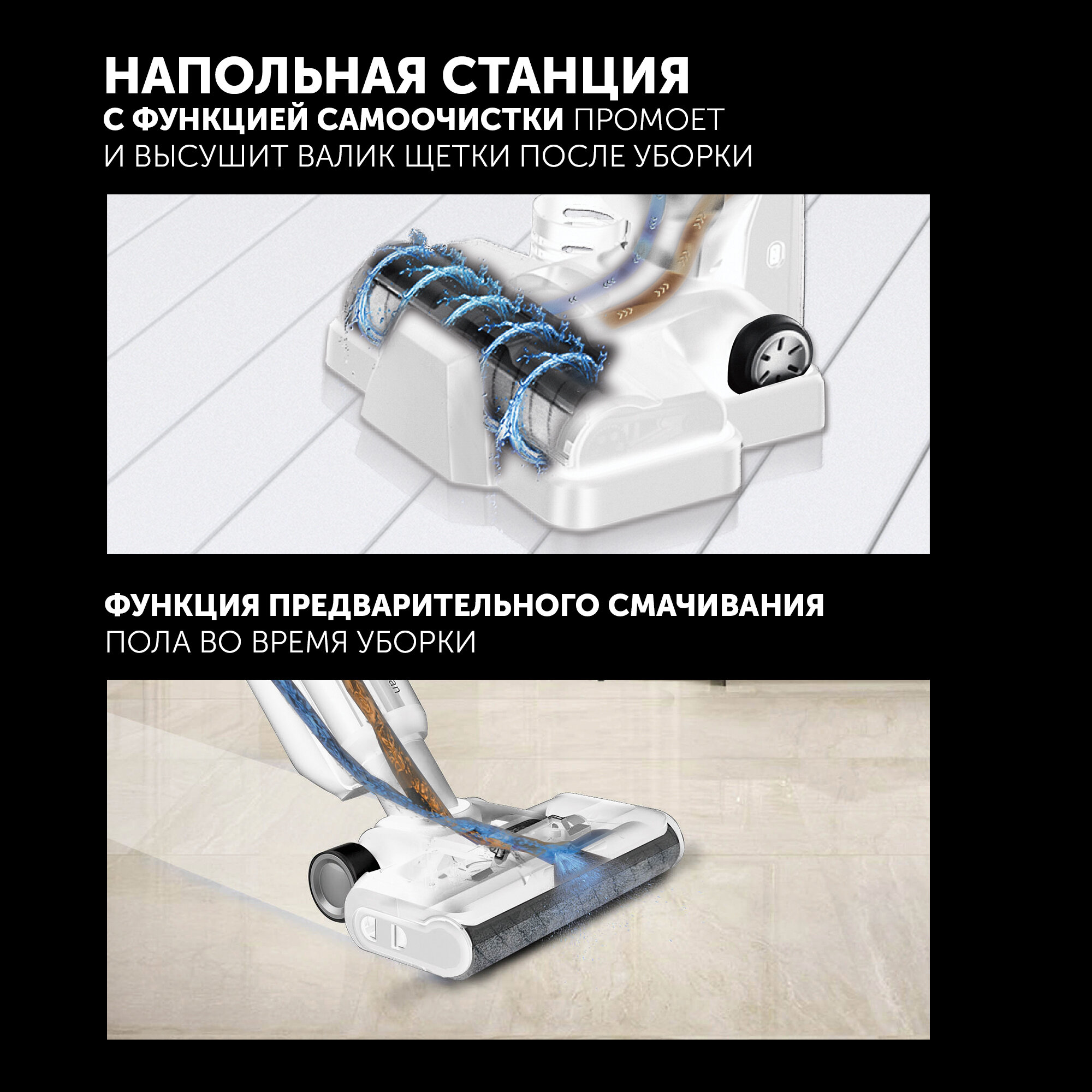 НАПОЛЬНАЯ СТАНЦИЯ
С ФУНКЦИЕЙ САМООЧИСТКИ ПРОМОЕТ И ВЫСУШИТ ВАЛИК ЩЕТКИ ПОСЛЕ УБОРКИ

ФУНКЦИЯ ПРЕДВАРИТЕЛЬНОГО СМАЧИВАНИЯ ПОЛА ВО ВРЕМЯ УБОРКИ