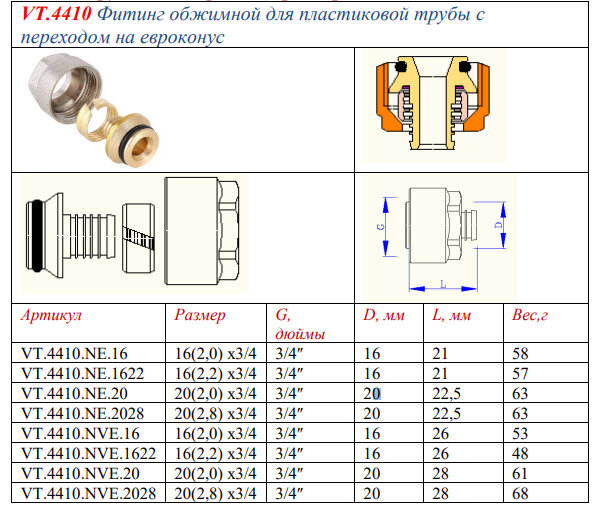 VT.4410 Фитинг обжимной для пластиковой трубы с переходом на евроконус

G

D

L

| Артикул | Размер | G, дюймы | D, мм | L, мм | Вес,г |
|---|---|---|---|---|---|
| VT.4410.NE.16 | 16(2,0) x3/4 | 3/4″ | 16 | 21 | 58 |
| VT.4410.NE.1622 | 16(2,2) x3/4 | 3/4″ | 16 | 21 | 57 |
| VT.4410.NE.20 | 20(2,0) x3/4 | 3/4″ | 20 | 22,5 | 63 |
| VT.4410.NE.2028 | 20(2,8) x3/4 | 3/4″ | 20 | 22,5 | 63 |
| VT.4410.NVE.16 | 16(2,0) x3/4 | 3/4″ | 16 | 26 | 53 |
| VT.4410.NVE.1622 | 16(2,2) x3/4 | 3/4″ | 16 | 26 | 48 |
| VT.4410.NVE.20 | 20(2,0) x3/4 | 3/4″ | 20 | 28 | 61 |
| VT.4410.NVE.2028 | 20(2,8) x3/4 | 3/4″ | 20 | 28 | 68 |