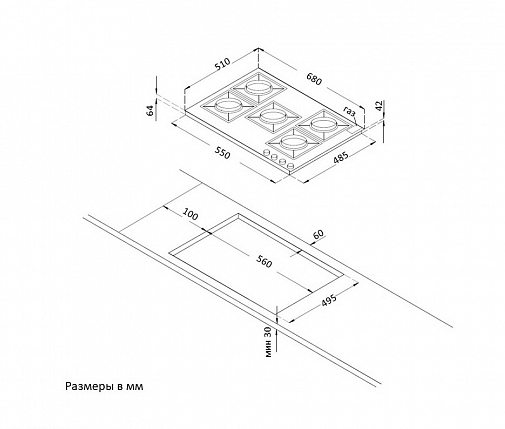 510
680
64
газ
42
550
485
100
60
560
495
мин 30

Размеры в мм