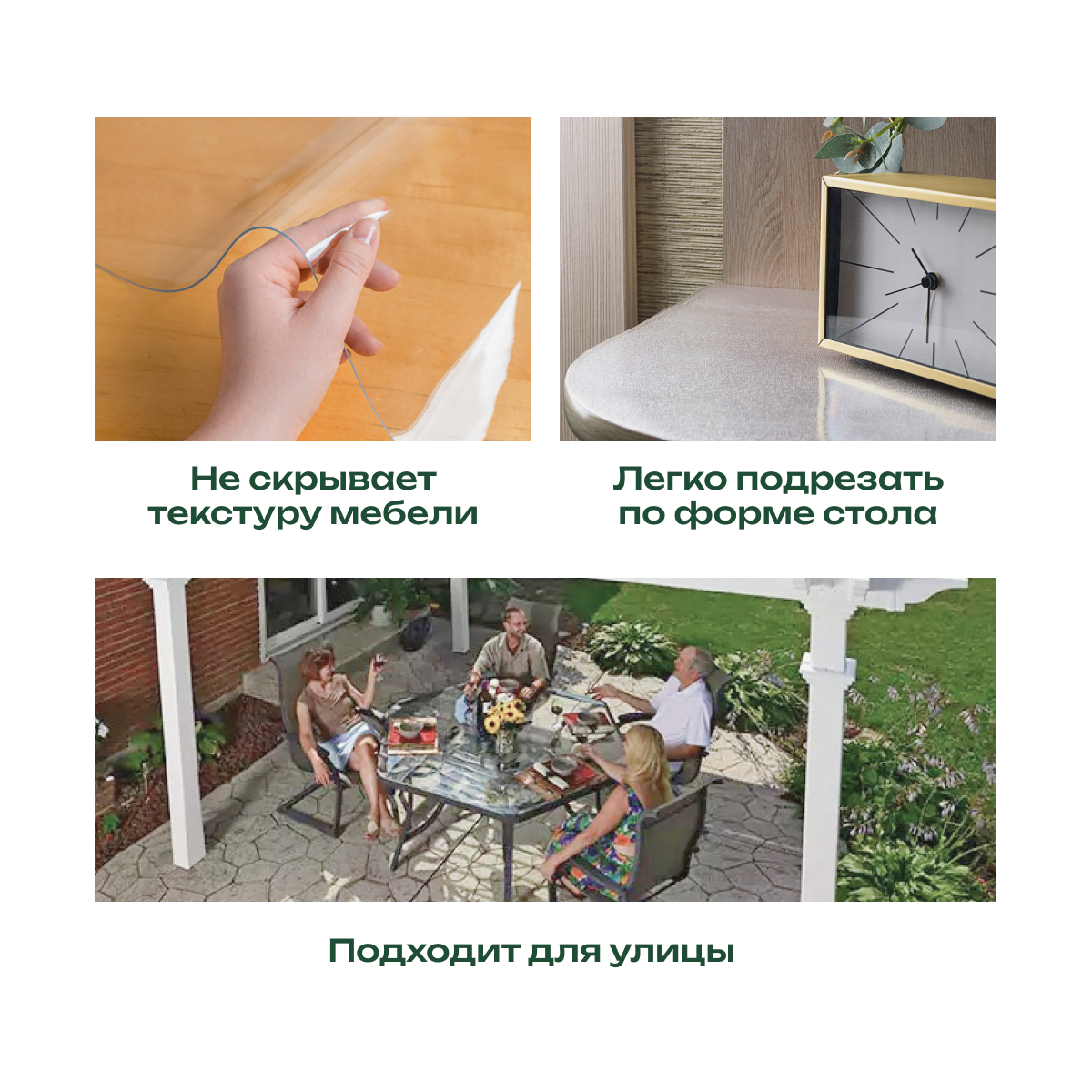 Не скрывает текстуру мебели

Легко подрезать по форме стола

Подходит для улицы