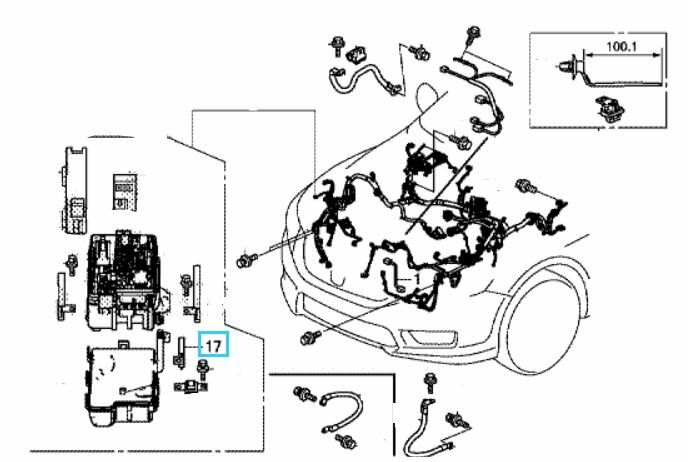 100.1

1

17