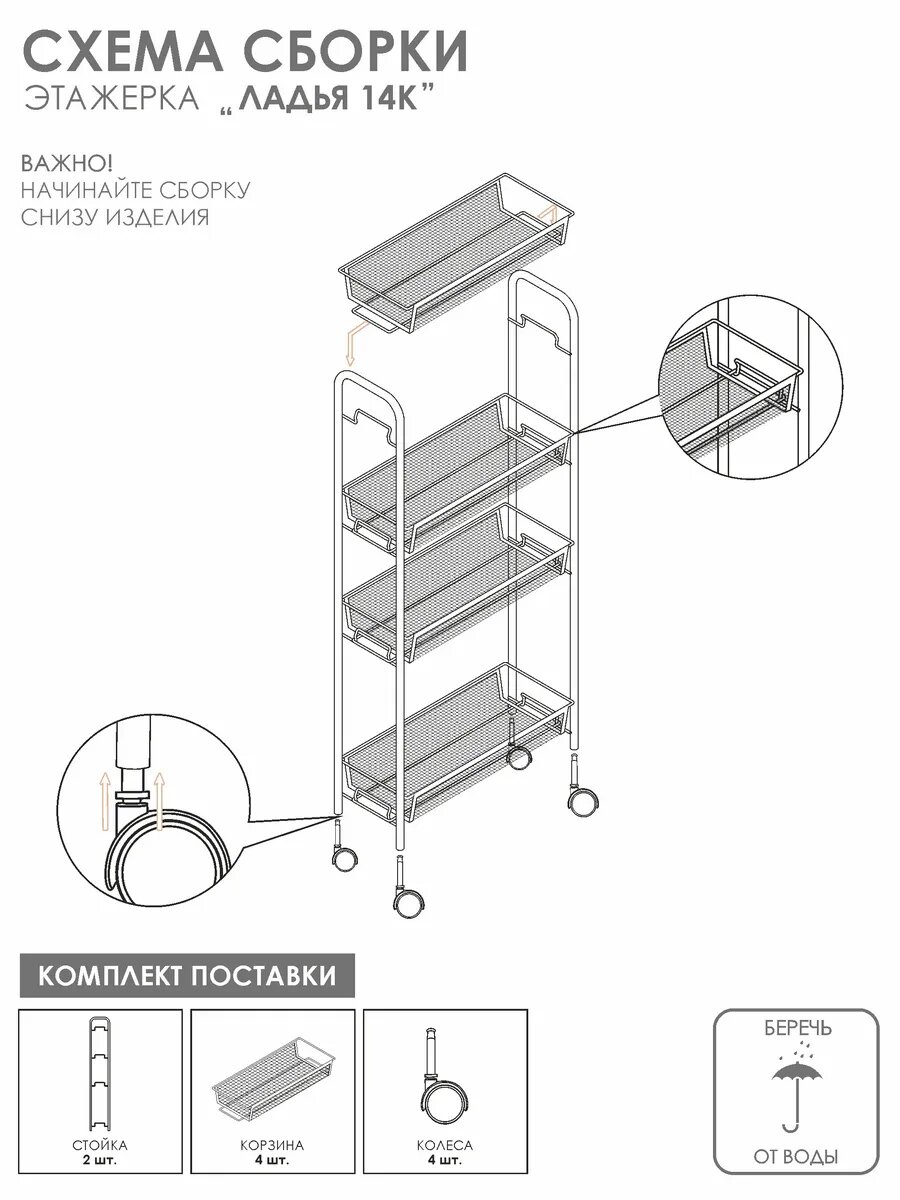 СХЕМА СБОРКИ
ЭТАЖЕРКА „ЛАДЬЯ 14К"

ВАЖНО!
НАЧИНАЙТЕ СБОРКУ
СНИЗУ ИЗДЕЛИЯ

КОМПЛЕКТ ПОСТАВКИ

СТОЙКА
2 шт.

КОРЗИНА
4 шт.

КОЛЕСА
4 шт.

БЕРЕЧЬ
ОТ ВОДЫ