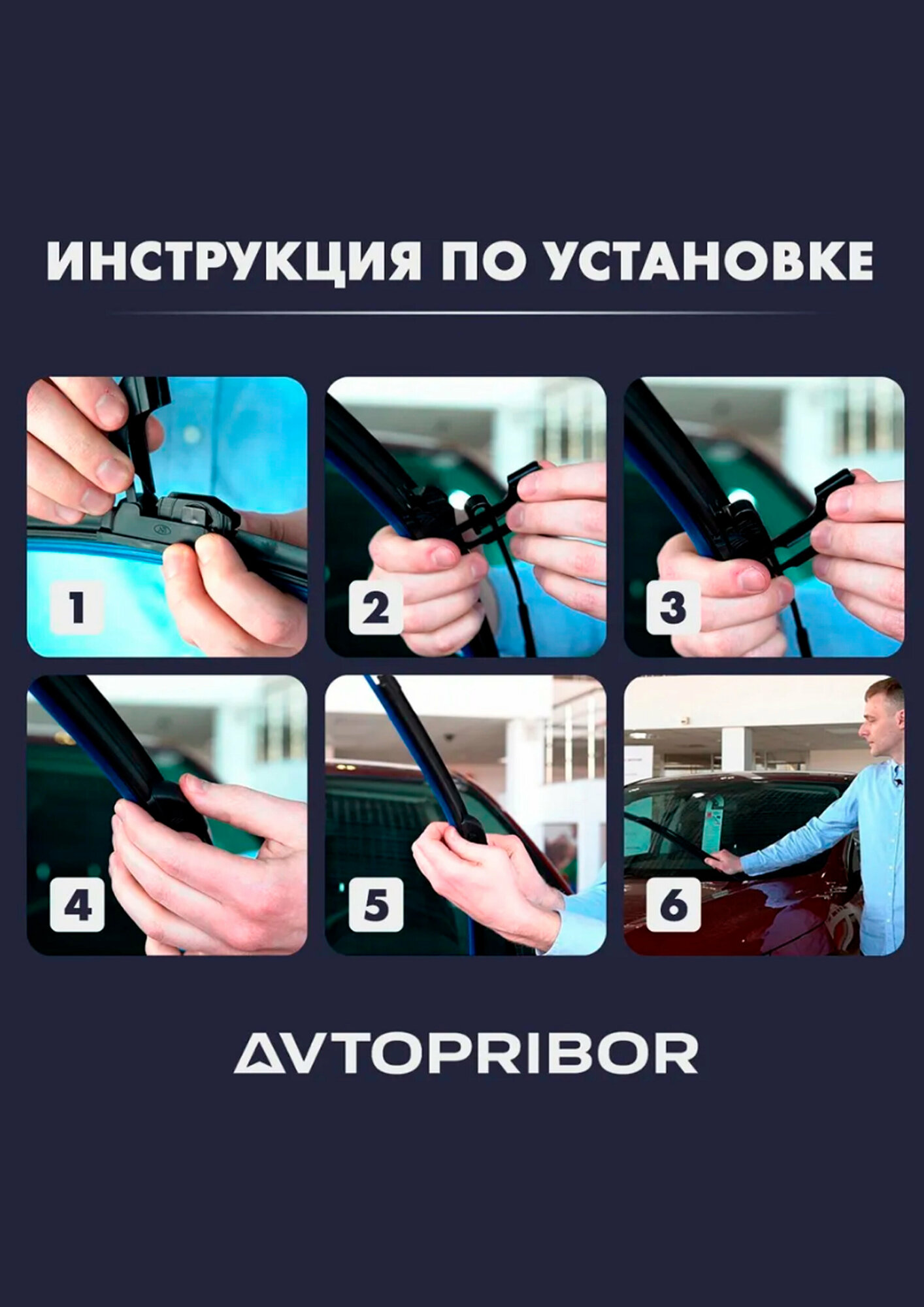 ИНСТРУКЦИЯ ПО УСТАНОВКЕ

1

2

3

4

5

6

AVTOPRIBOR