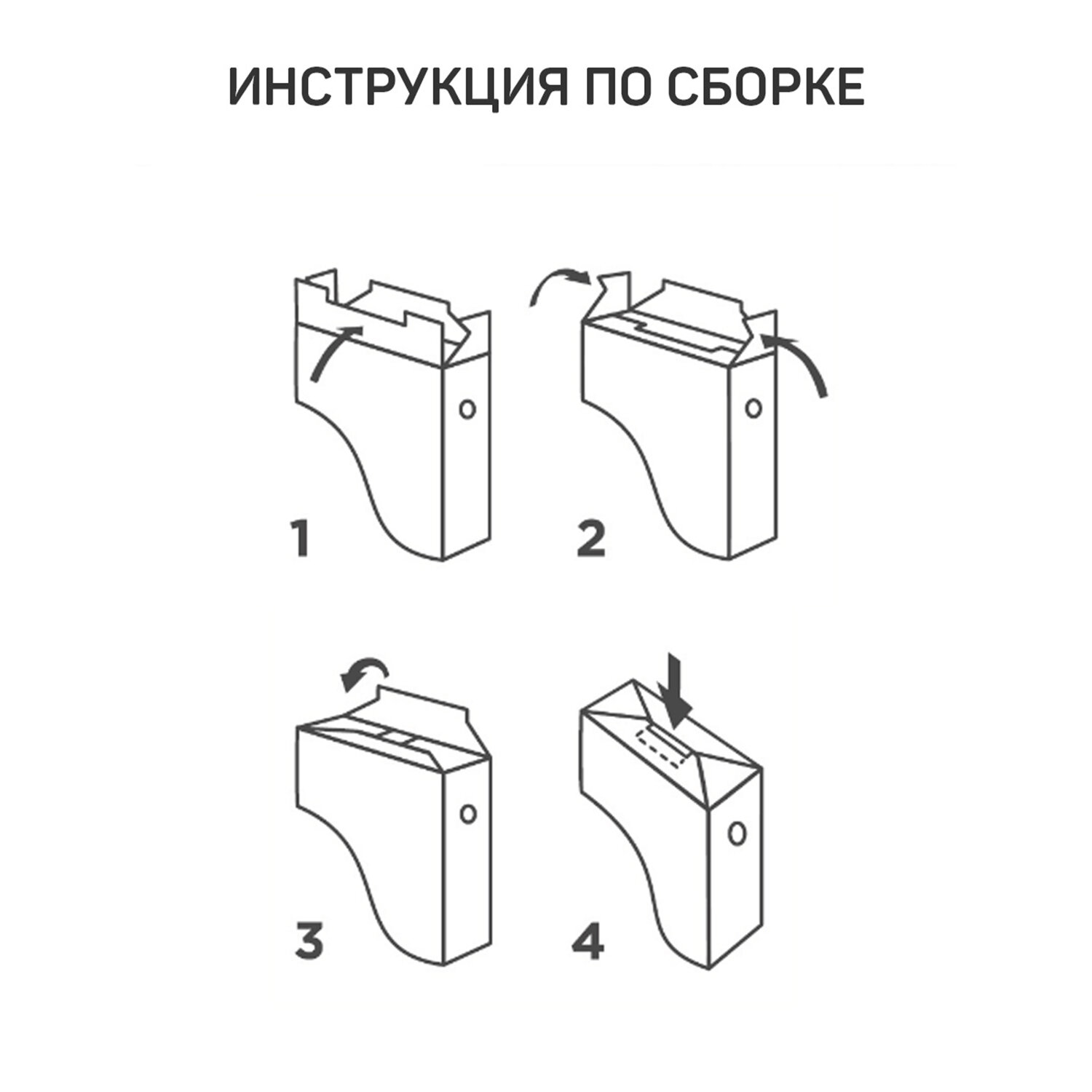 ИНСТРУКЦИЯ ПО СБОРКЕ

1

2

3

4