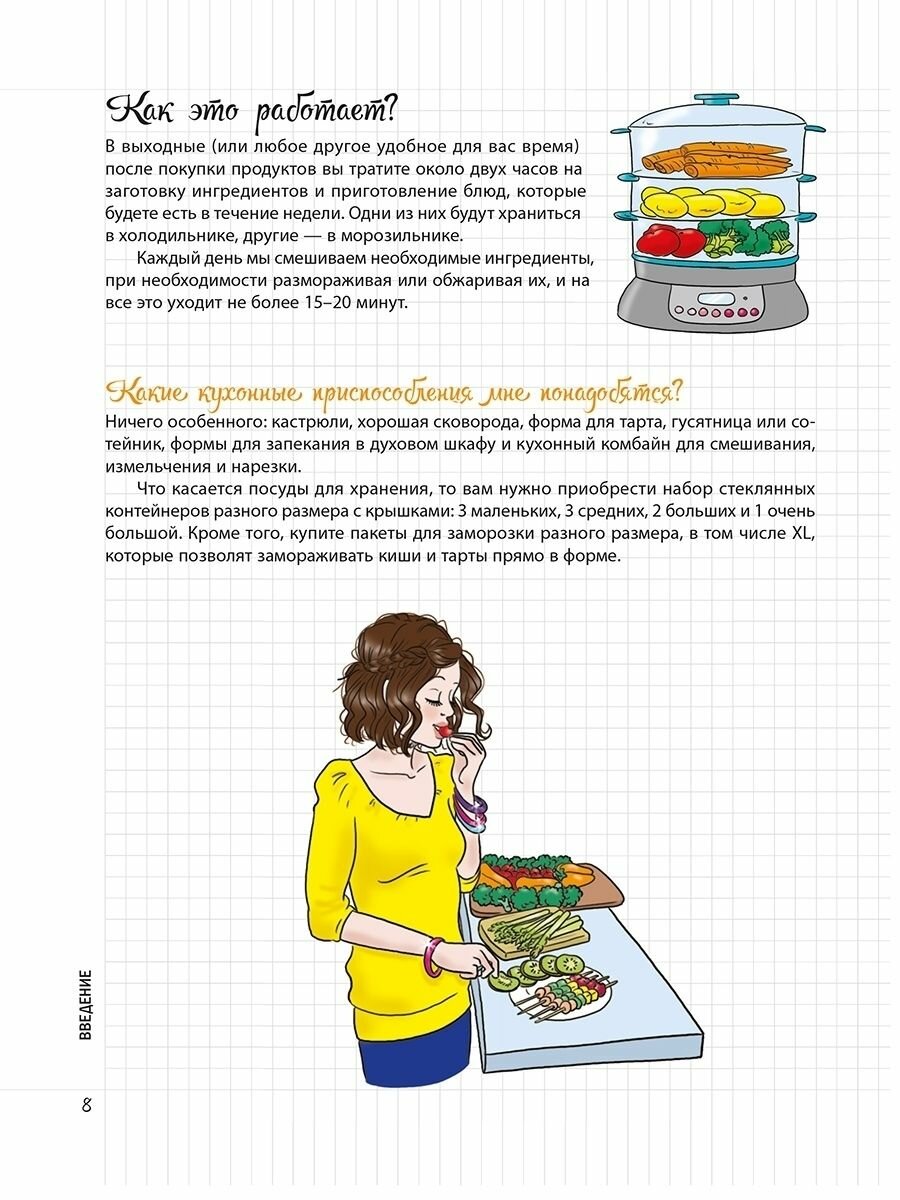 Как это работает?

В выходные (или любое другое удобное для вас время) после покупки продуктов вы тратите около двух часов на заготовку ингредиентов и приготовление блюд, которые будете есть в течение недели. Одни из них будут храниться в холодильнике, другие — в морозильнике.

Каждый день мы смешиваем необходимые ингредиенты, при необходимости размораживая или обжаривая их, и на все это уходит не более 15–20 минут.

Какие кухонные приспособления мне понадобятся?

Ничего особенного: кастрюли, хорошая сковорода, форма для тарта, гусятница или сотейник, формы для запекания в духовом шкафу и кухонный комбайн для смешивания, измельчения и нарезки.

Что касается посуды для хранения, то вам нужно приобрести набор стеклянных контейнеров разного размера с крышками: 3 маленьких, 3 средних, 2 больших и 1 очень большой. Кроме того, купите пакеты для заморозки разного размера, в том числе XL, которые позволят замораживать киши и тарты прямо в форме.

ВВЕДЕНИЕ

8