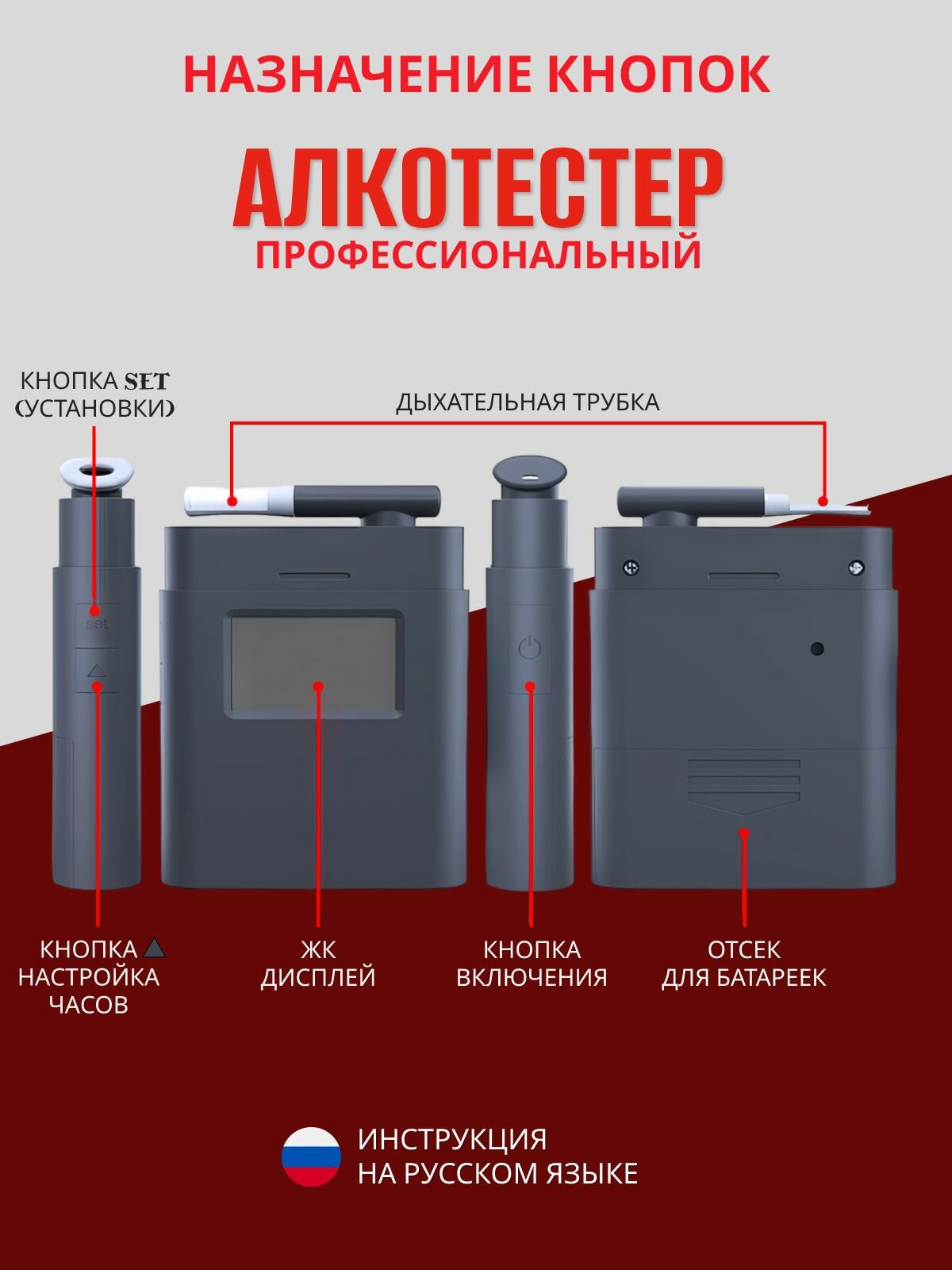 НАЗНАЧЕНИЕ КНОПОК

АЛКОТЕСТЕР

ПРОФЕССИОНАЛЬНЫЙ

КНОПКА SET (УСТАНОВКИ)

ДЫХАТЕЛЬНАЯ ТРУБКА

set

КНОПКА ▲ НАСТРОЙКА ЧАСОВ

ЖК ДИСПЛЕЙ

КНОПКА ВКЛЮЧЕНИЯ

ОТСЕК ДЛЯ БАТАРЕЕК

ИНСТРУКЦИЯ НА РУССКОМ ЯЗЫКЕ