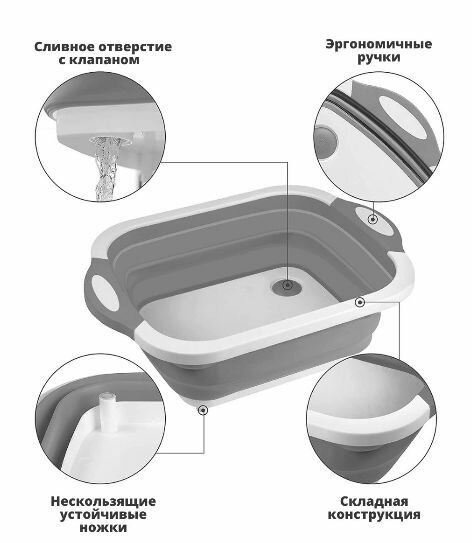 Сливное отверстие с клапаном

Эргономичные ручки

Нескользящие устойчивые ножки

Складная конструкция