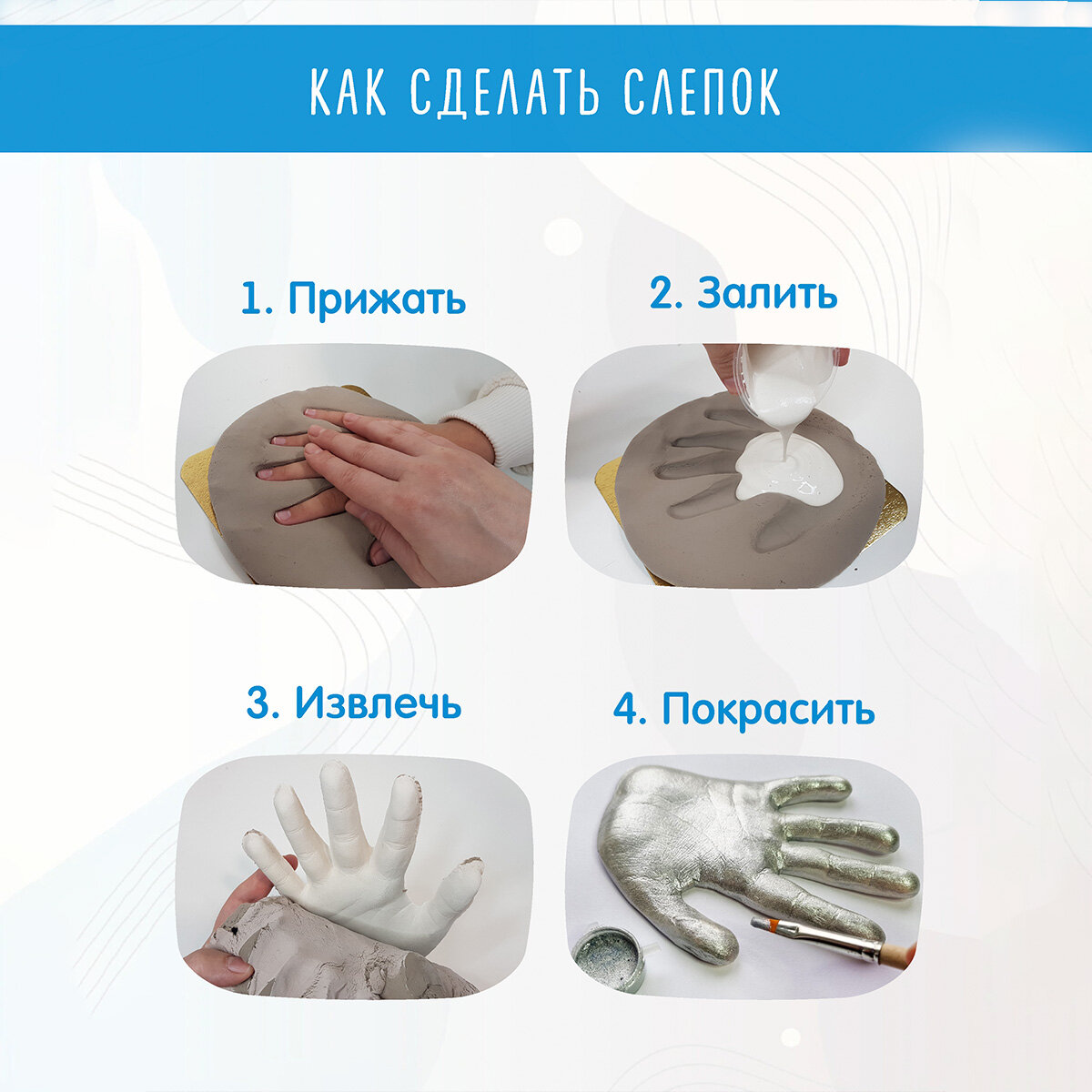 КАК СДЕЛАТЬ СЛЕПОК

1. Прижать

2. Залить

3. Извлечь

4. Покрасить