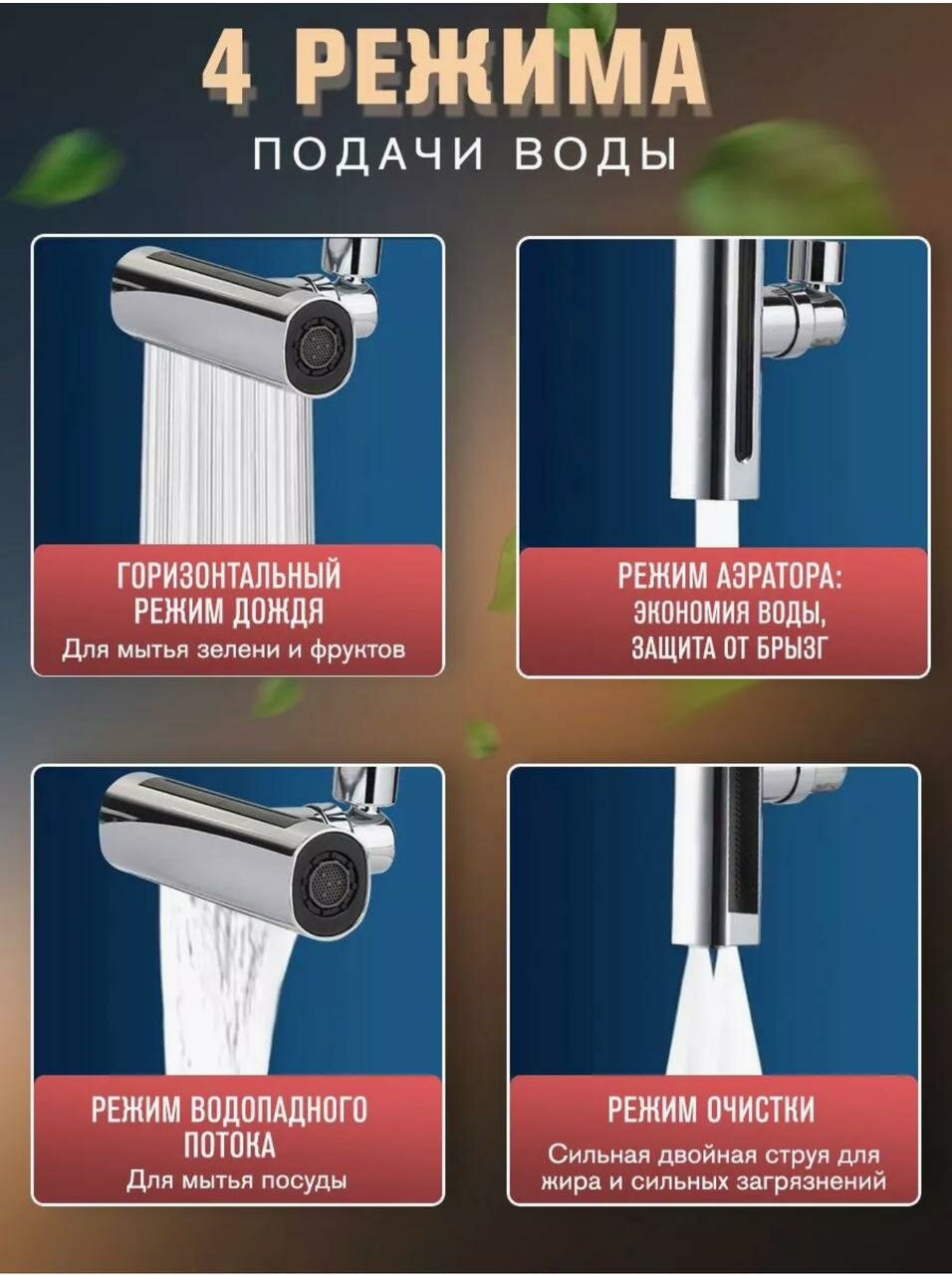 4 РЕЖИМА
ПОДАЧИ ВОДЫ

ГОРИЗОНТАЛЬНЫЙ РЕЖИМ ДОЖДЯ
Для мытья зелени и фруктов

РЕЖИМ АЭРАТОРА: ЭКОНОМИЯ ВОДЫ, ЗАЩИТА ОТ БРЫЗГ

РЕЖИМ ВОДОПАДНОГО ПОТОКА
Для мытья посуды

РЕЖИМ ОЧИСТКИ
Сильная двойная струя для жира и сильных загрязнений