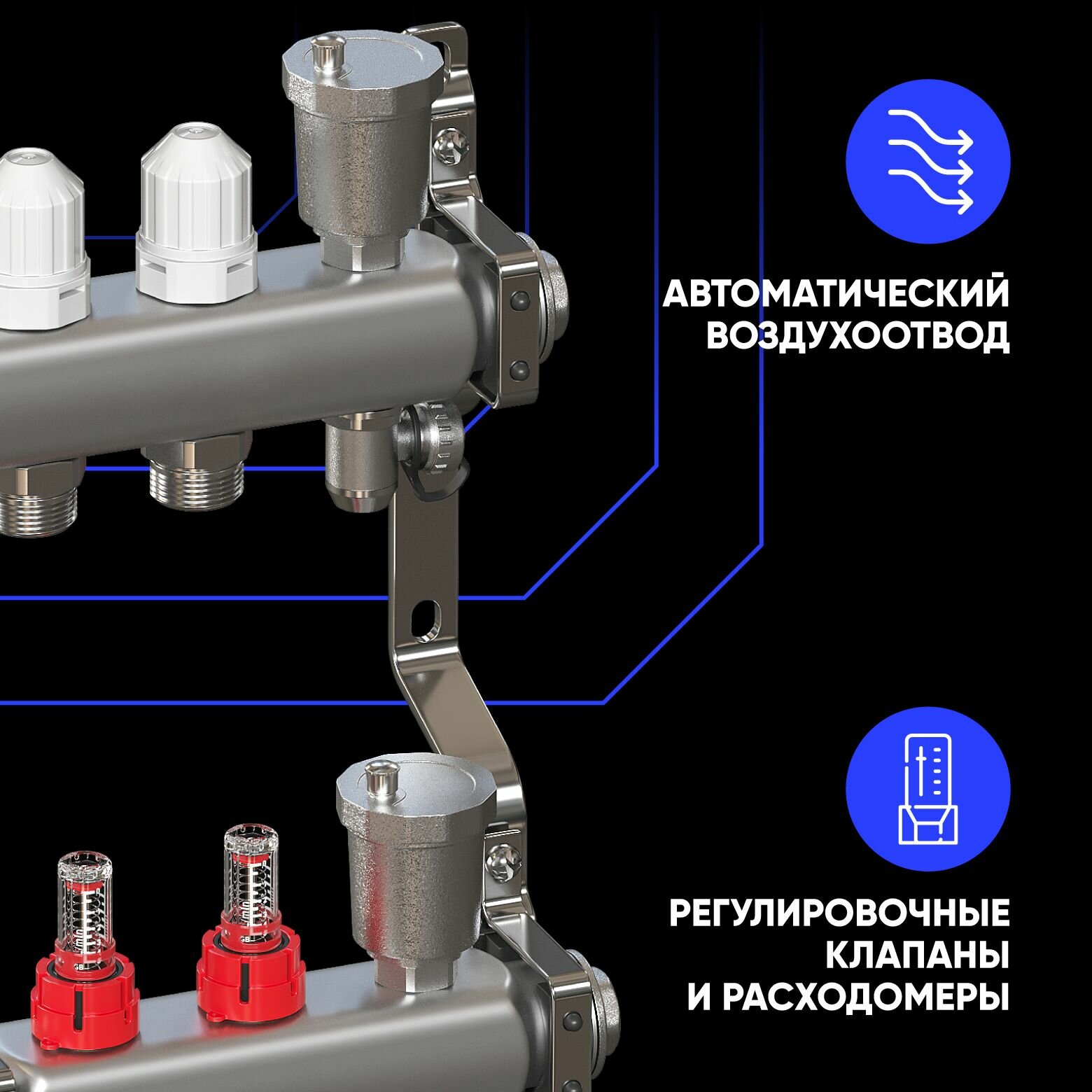 АВТОМАТИЧЕСКИЙ ВОЗДУХООТВОД

РЕГУЛИРОВОЧНЫЕ КЛАПАНЫ И РАСХОДОМЕРЫ