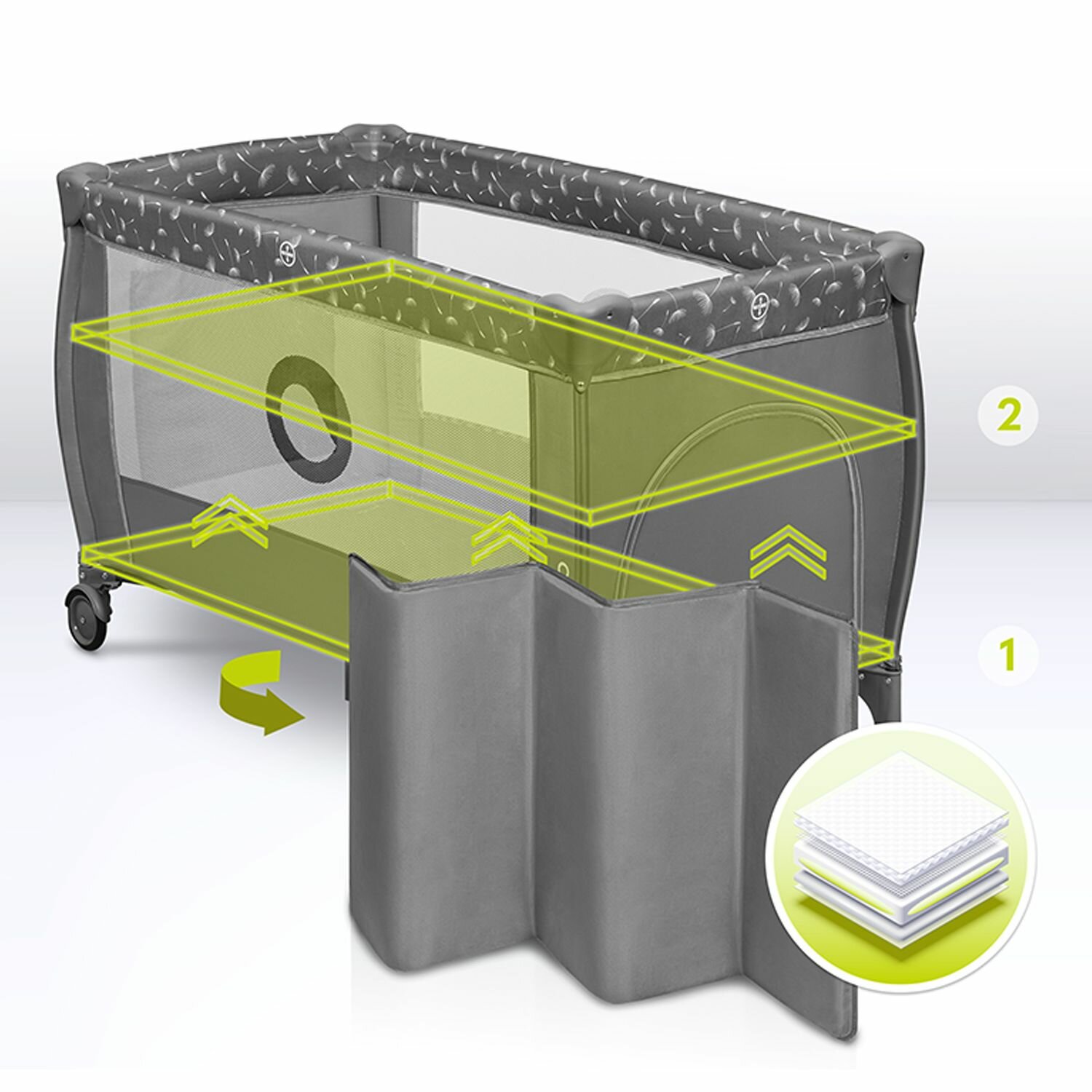 2

1