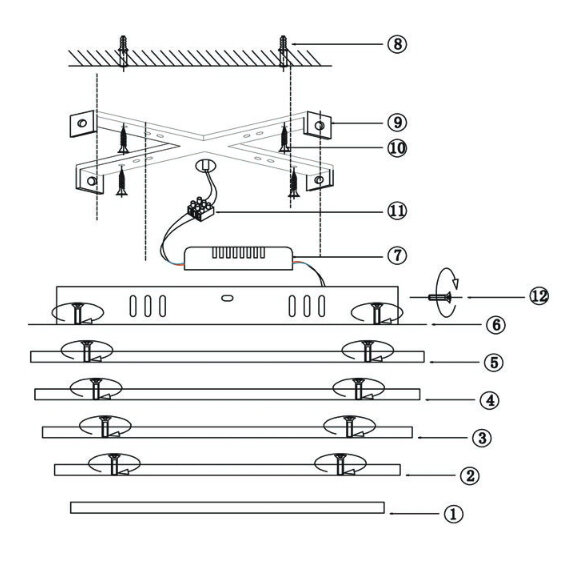 ⑧
⑨
⑩
⑪
⑦
⑫
⑥
⑤
④
③
②
①