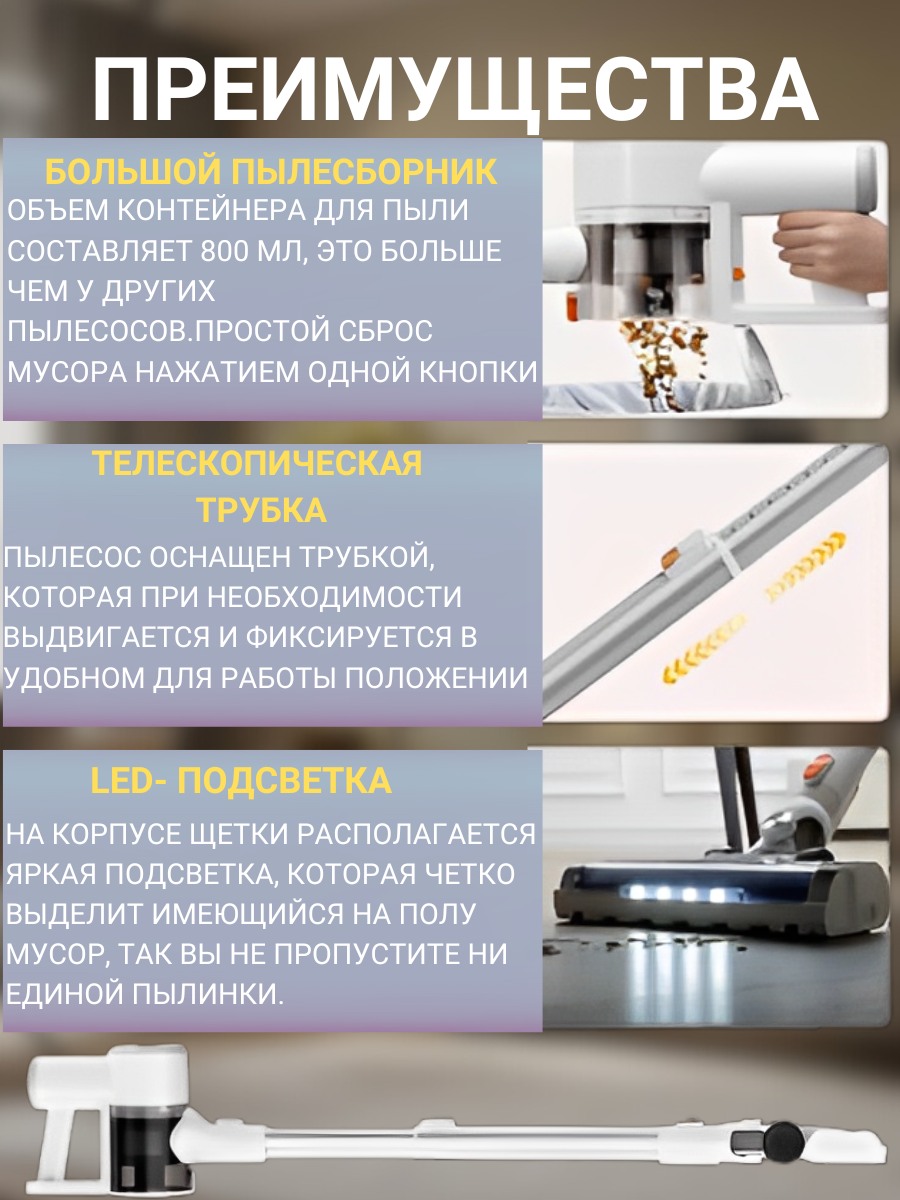 ПРЕИМУЩЕСТВА

БОЛЬШОЙ ПЫЛЕСБОРНИК
ОБЪЕМ КОНТЕЙНЕРА ДЛЯ ПЫЛИ СОСТАВЛЯЕТ 800 МЛ, ЭТО БОЛЬШЕ ЧЕМ У ДРУГИХ ПЫЛЕСОСОВ.ПРОСТОЙ СБРОС МУСОРА НАЖАТИЕМ ОДНОЙ КНОПКИ

ТЕЛЕСКОПИЧЕСКАЯ ТРУБКА
ПЫЛЕСОС ОСНАЩЕН ТРУБКОЙ, КОТОРАЯ ПРИ НЕОБХОДИМОСТИ ВЫДВИГАЕТСЯ И ФИКСИРУЕТСЯ В УДОБНОМ ДЛЯ РАБОТЫ ПОЛОЖЕНИИ

LED- ПОДСВЕТКА
НА КОРПУСЕ ЩЕТКИ РАСПОЛАГАЕТСЯ ЯРКАЯ ПОДСВЕТКА, КОТОРАЯ ЧЕТКО ВЫДЕЛИТ ИМЕЮЩИЙСЯ НА ПОЛУ МУСОР, ТАК ВЫ НЕ ПРОПУСТИТЕ НИ ЕДИНОЙ ПЫЛИНКИ.