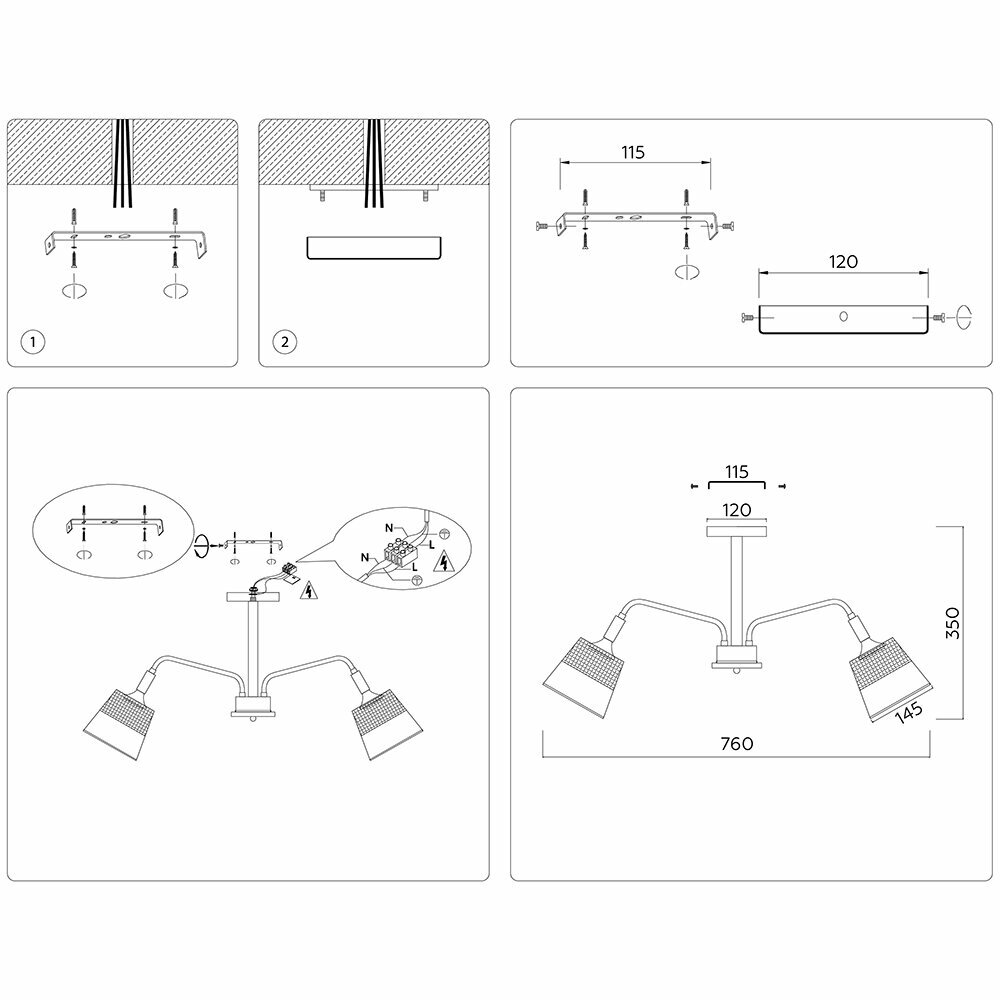 1

2

115

120

N

L

N

L

115

120

350

145

760