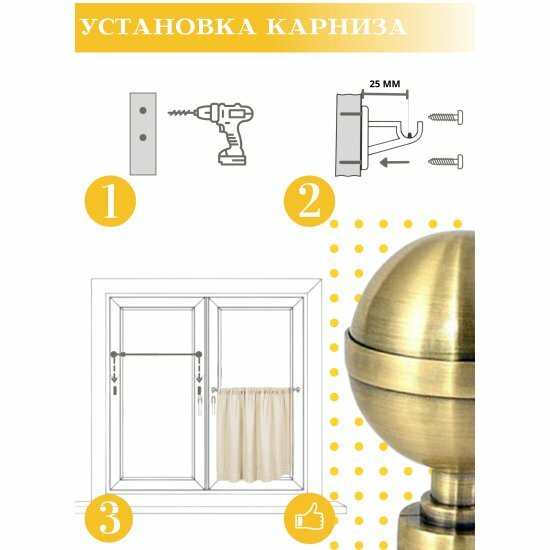 УСТАНОВКА КАРНИЗА

25 ММ

1

2

3