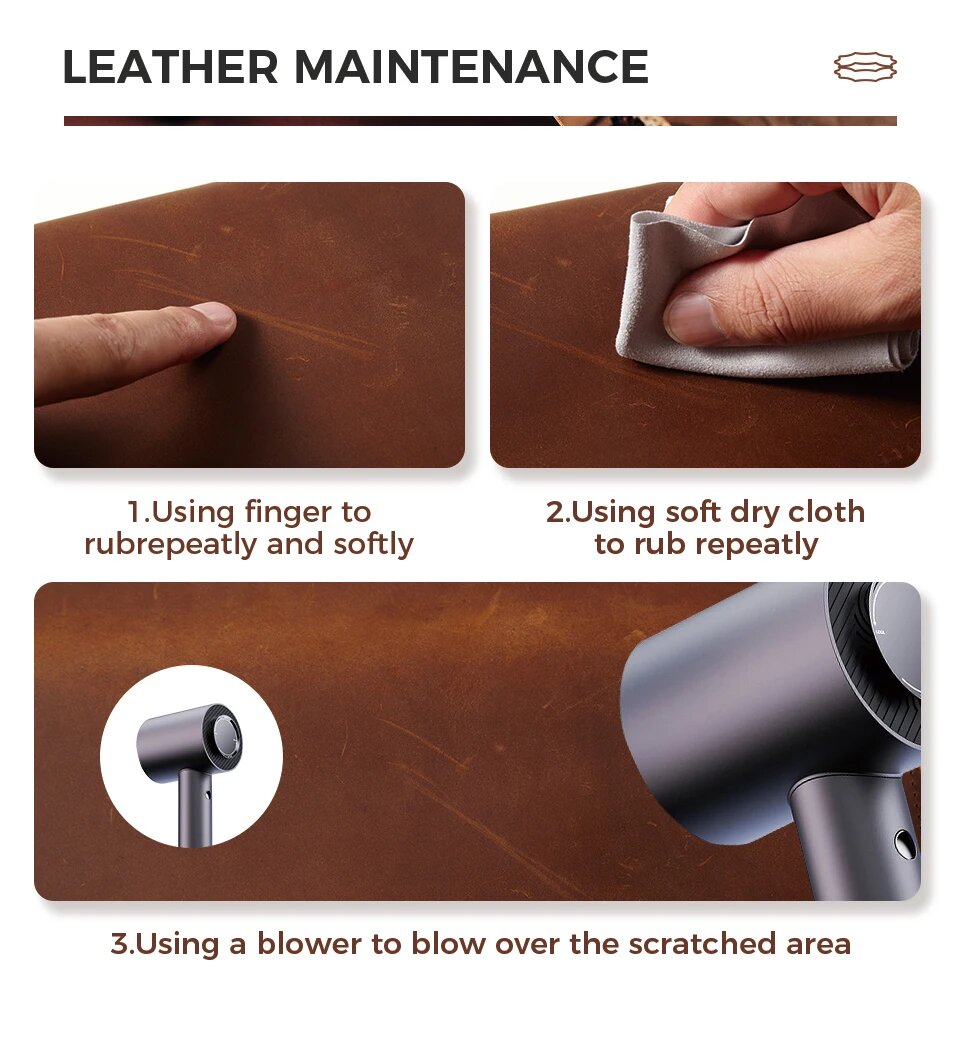 LEATHER MAINTENANCE

1.Using finger to rubrepeatly and softly

2.Using soft dry cloth to rub repeatly

3.Using a blower to blow over the scratched area