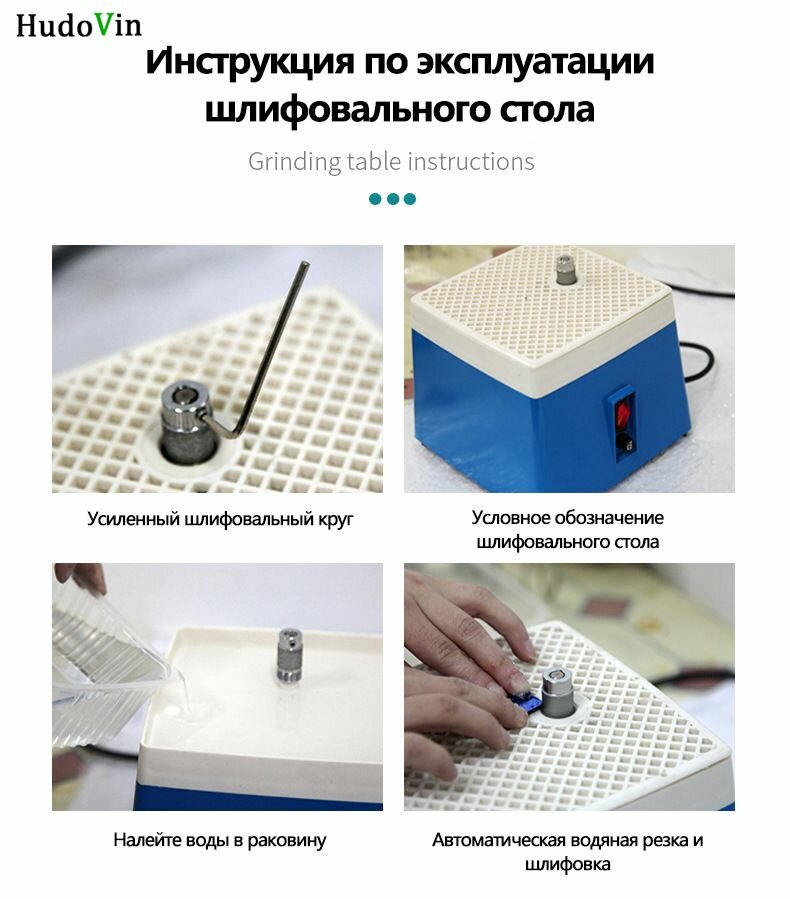 HudoVin

Инструкция по эксплуатации шлифовального стола

Grinding table instructions

Усиленный шлифовальный круг

Условное обозначение шлифовального стола

Налейте воды в раковину

Автоматическая водяная резка и шлифовка