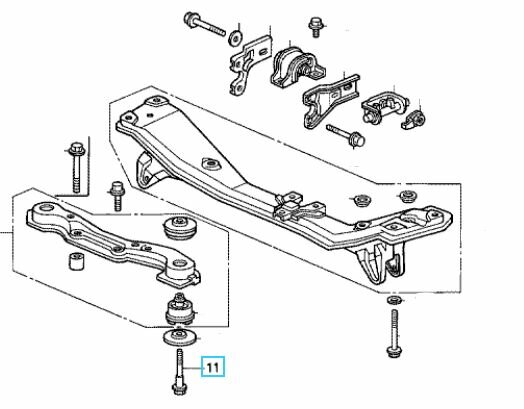 11