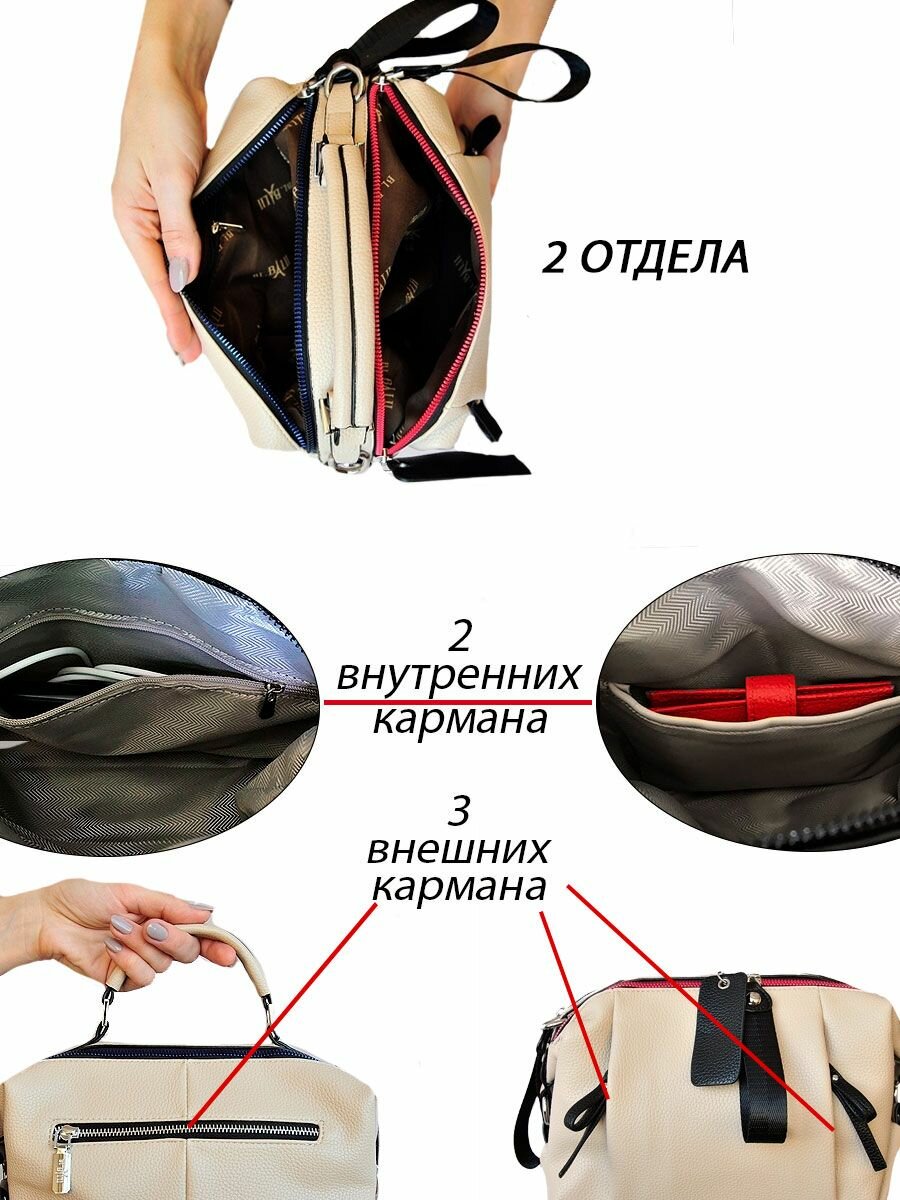 2 ОТДЕЛА

2 внутренних кармана

3 внешних кармана