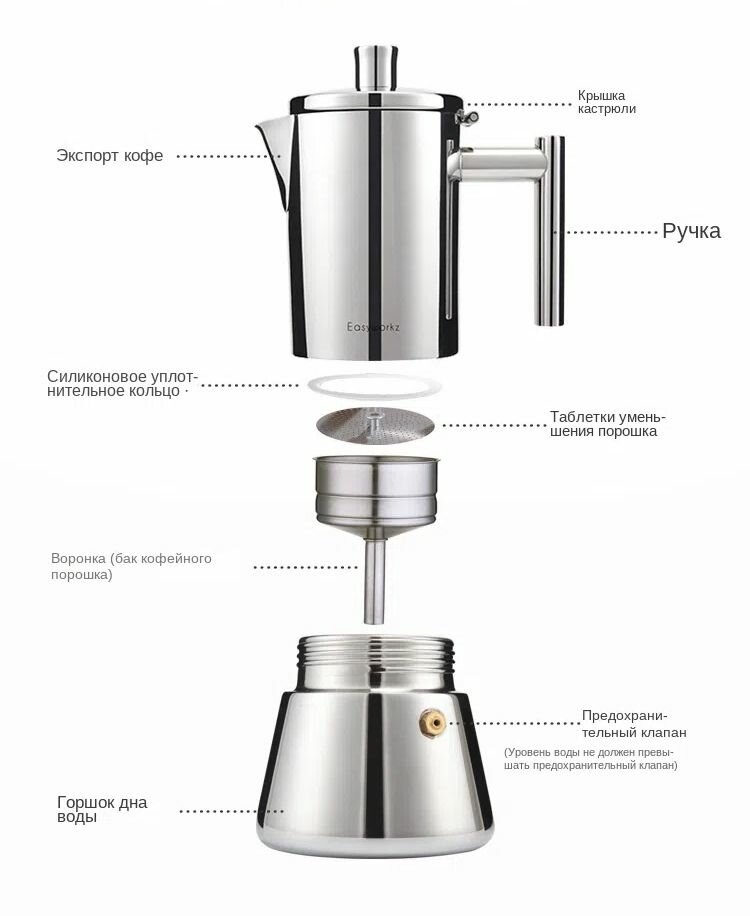 Крышка кастрюли

Экспорт кофе

Ручка

Easyworkz

Силиконовое уплотнительное кольцо

Таблетки уменьшения порошка

Воронка (бак кофейного порошка)

Предохранительный клапан

(Уровень воды не должен превышать предохранительный клапан)

Горшок дна воды