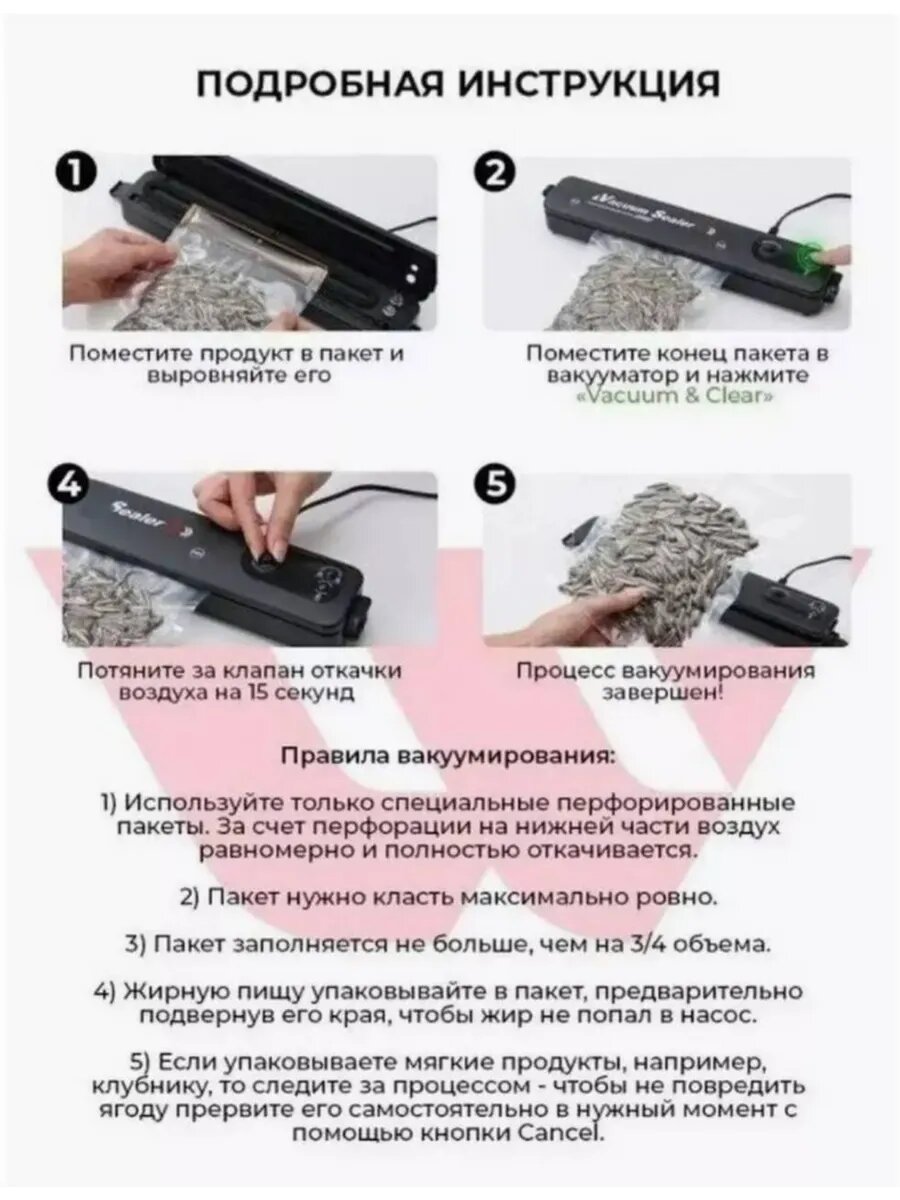 ПОДРОБНАЯ ИНСТРУКЦИЯ

1

Поместите продукт в пакет и выровняйте его

2

Vacuum Sealer

Поместите конец пакета в вакууматор и нажмите «Vacuum & Clear»

4

Sealer

Потяните за клапан откачки воздуха на 15 секунд

5

Процесс вакуумирования завершен!

Правила вакуумирования:

1) Используйте только специальные перфорированные пакеты. За счет перфорации на нижней части воздух равномерно и полностью откачивается.

2) Пакет нужно класть максимально ровно.

3) Пакет заполняется не больше, чем на 3/4 объема.

4) Жирную пищу упаковывайте в пакет, предварительно подвернув его края, чтобы жир не попал в насос.

5) Если упаковываете мягкие продукты, например, клубнику, то следите за процессом - чтобы не повредить ягоду прервите его самостоятельно в нужный момент с помощью кнопки Cancel.