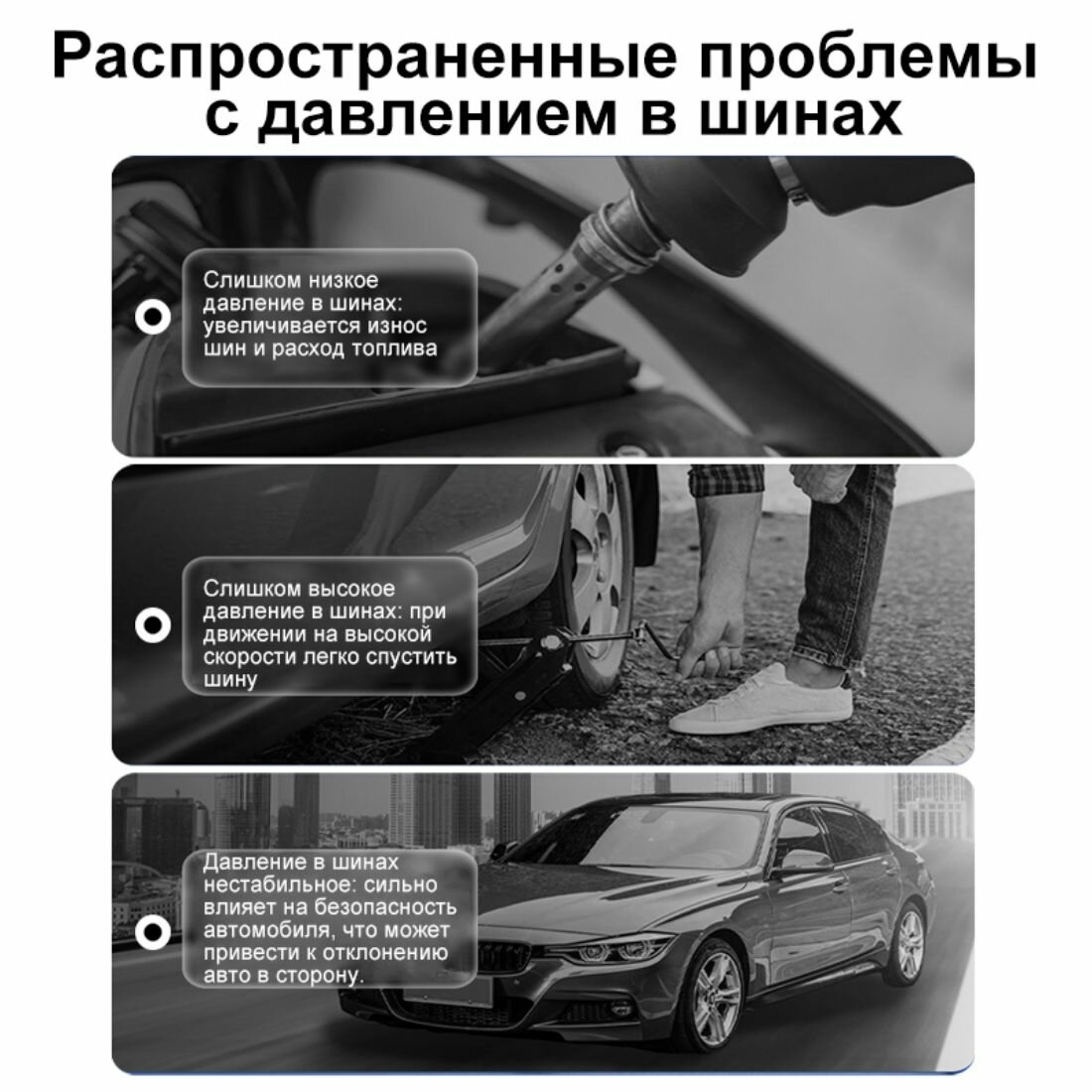 Распространенные проблемы с давлением в шинах

Слишком низкое давление в шинах: увеличивается износ шин и расход топлива

Слишком высокое давление в шинах: при движении на высокой скорости легко спустить шину

Давление в шинах нестабильное: сильно влияет на безопасность автомобиля, что может привести к отклонению авто в сторону.