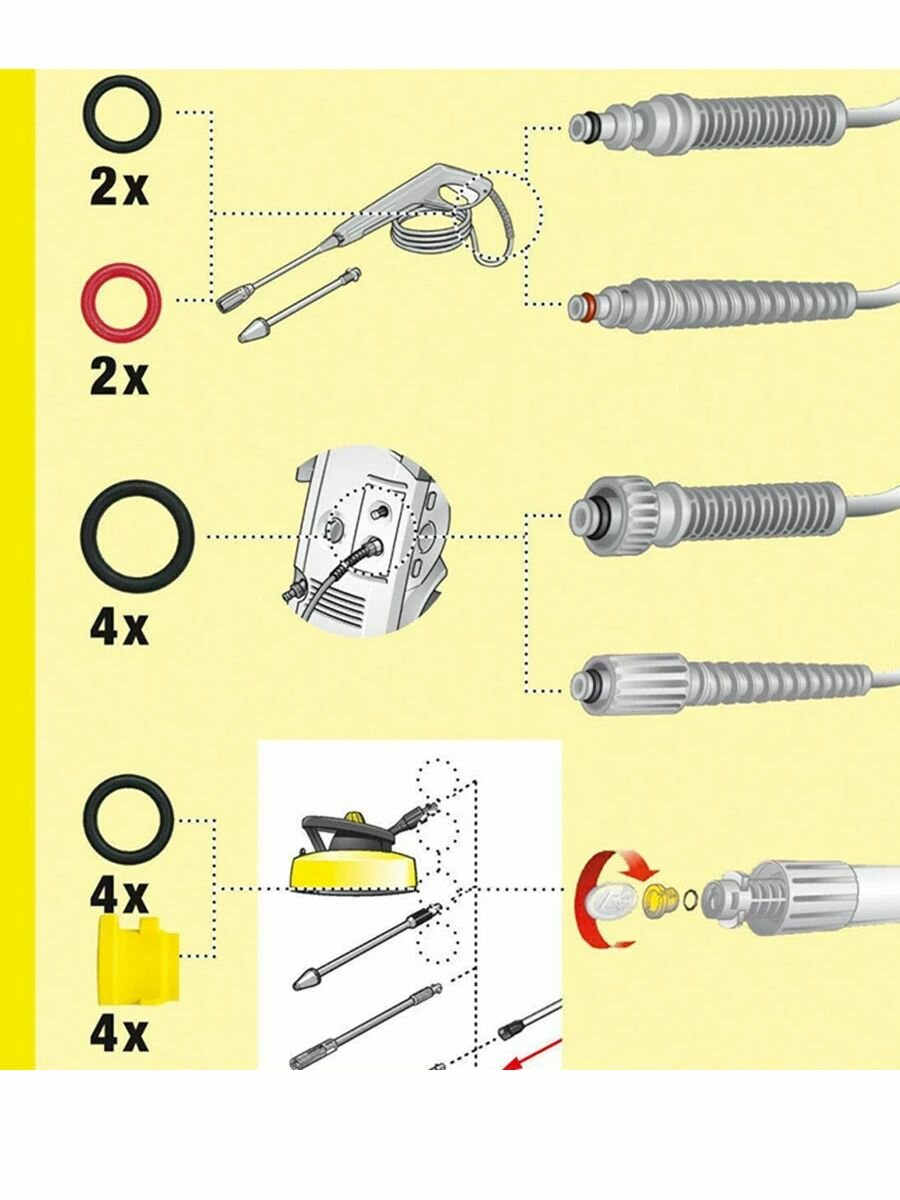 2x

2x

4x

4x

4x