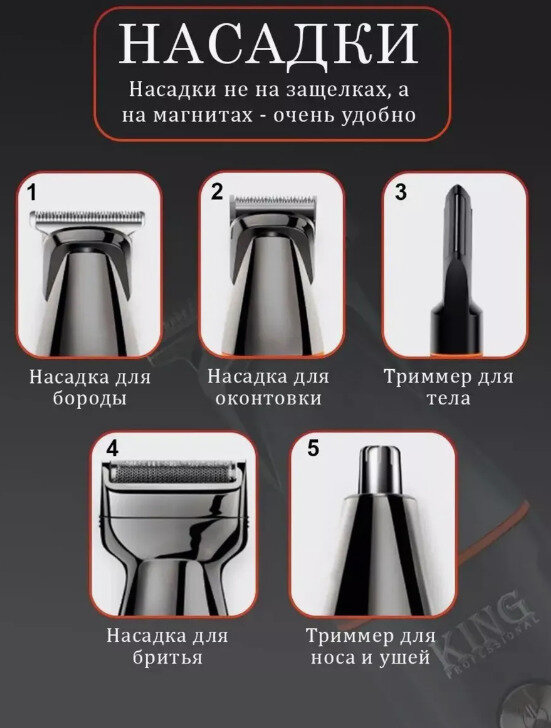 НАСАДКИ

Насадки не на защелках, а на магнитах - очень удобно

1

Насадка для бороды

2

Насадка для окантовки

3

Триммер для тела

4

Насадка для бритья

5

Триммер для носа и ушей

KING PROFESSIONAL