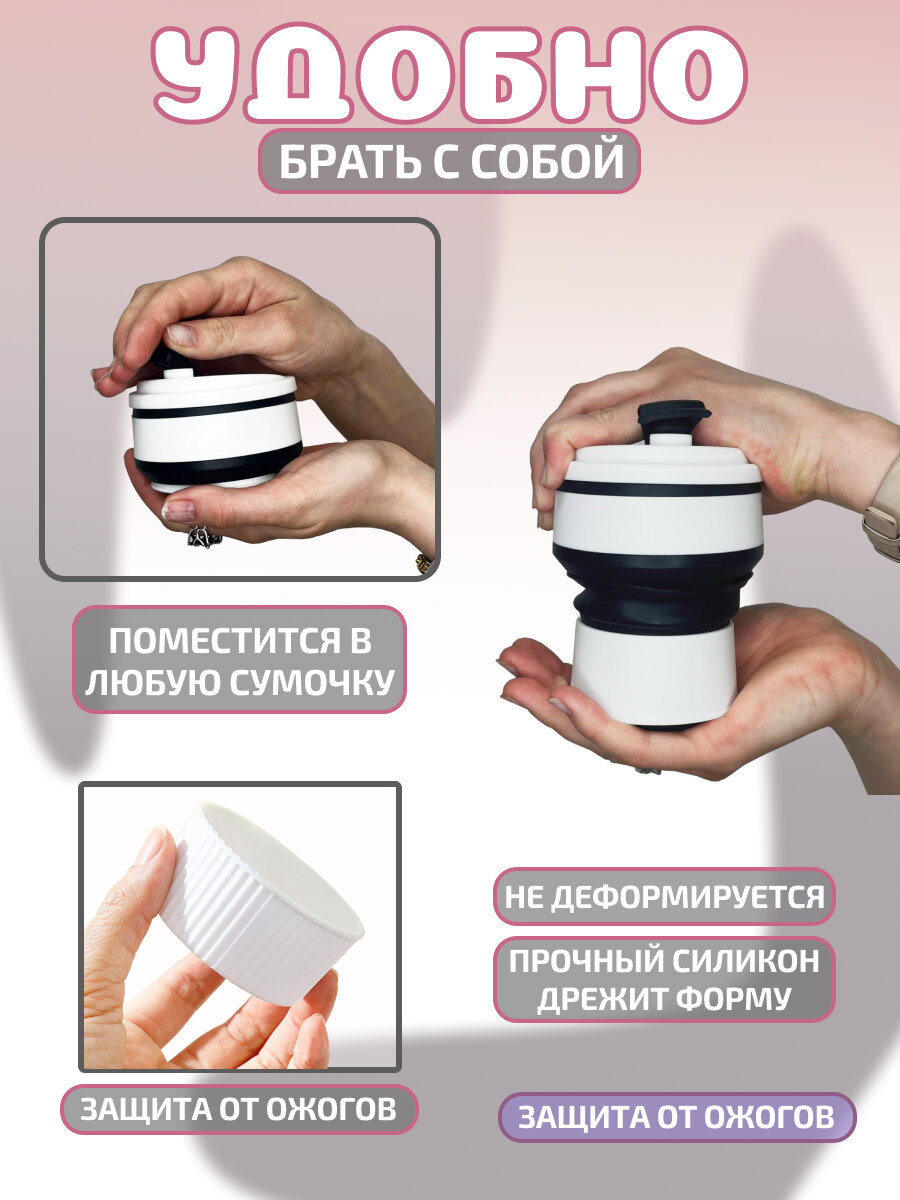 УДОБНО
БРАТЬ С СОБОЙ

ПОМЕСТИТСЯ В ЛЮБУЮ СУМОЧКУ

НЕ ДЕФОРМИРУЕТСЯ

ПРОЧНЫЙ СИЛИКОН ДРЕЖИТ ФОРМУ

ЗАЩИТА ОТ ОЖОГОВ

ЗАЩИТА ОТ ОЖОГОВ