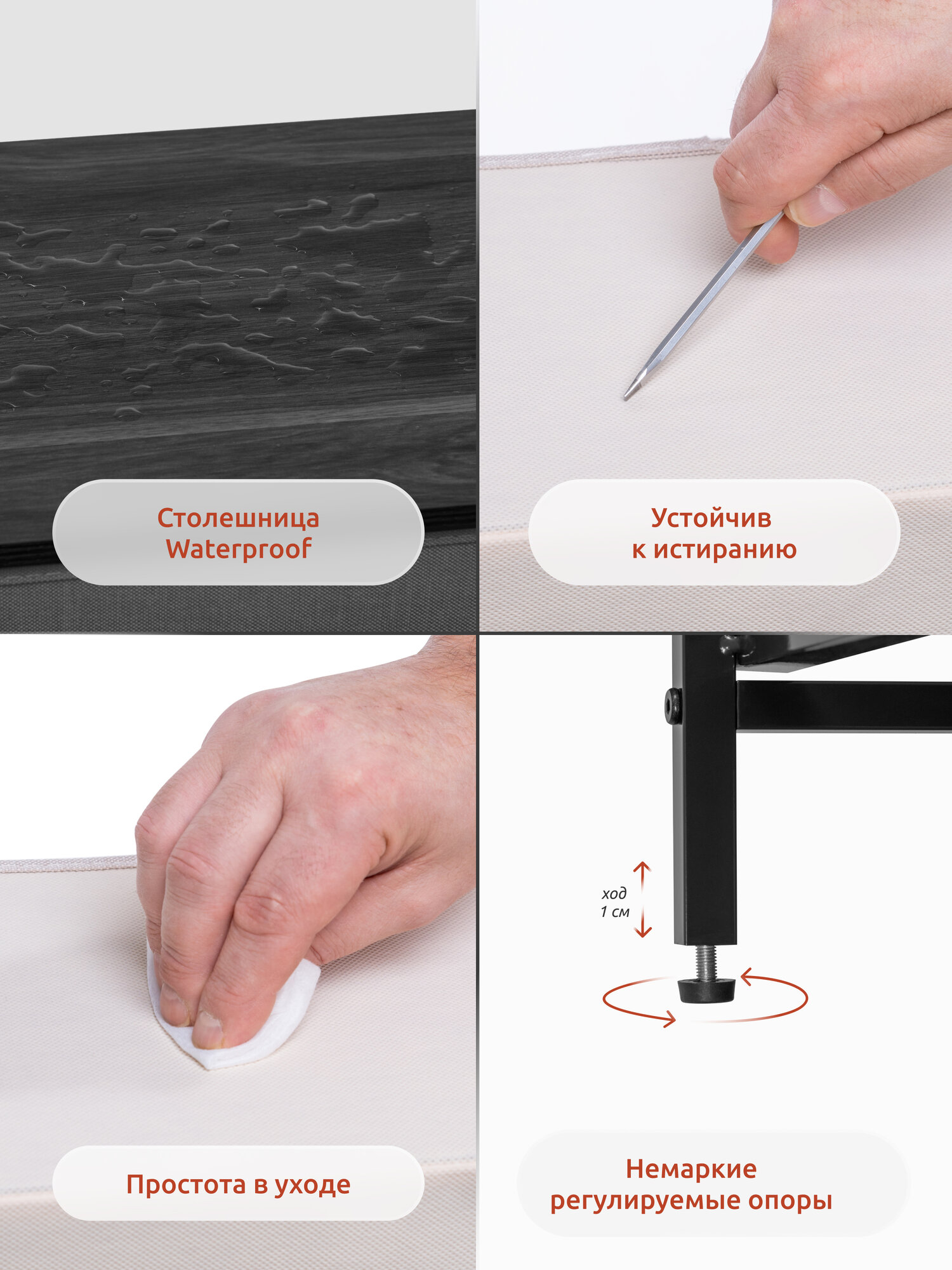 Столешница Waterproof

Устойчив к истиранию

Простота в уходе

ход 1 см

Немаркие регулируемые опоры