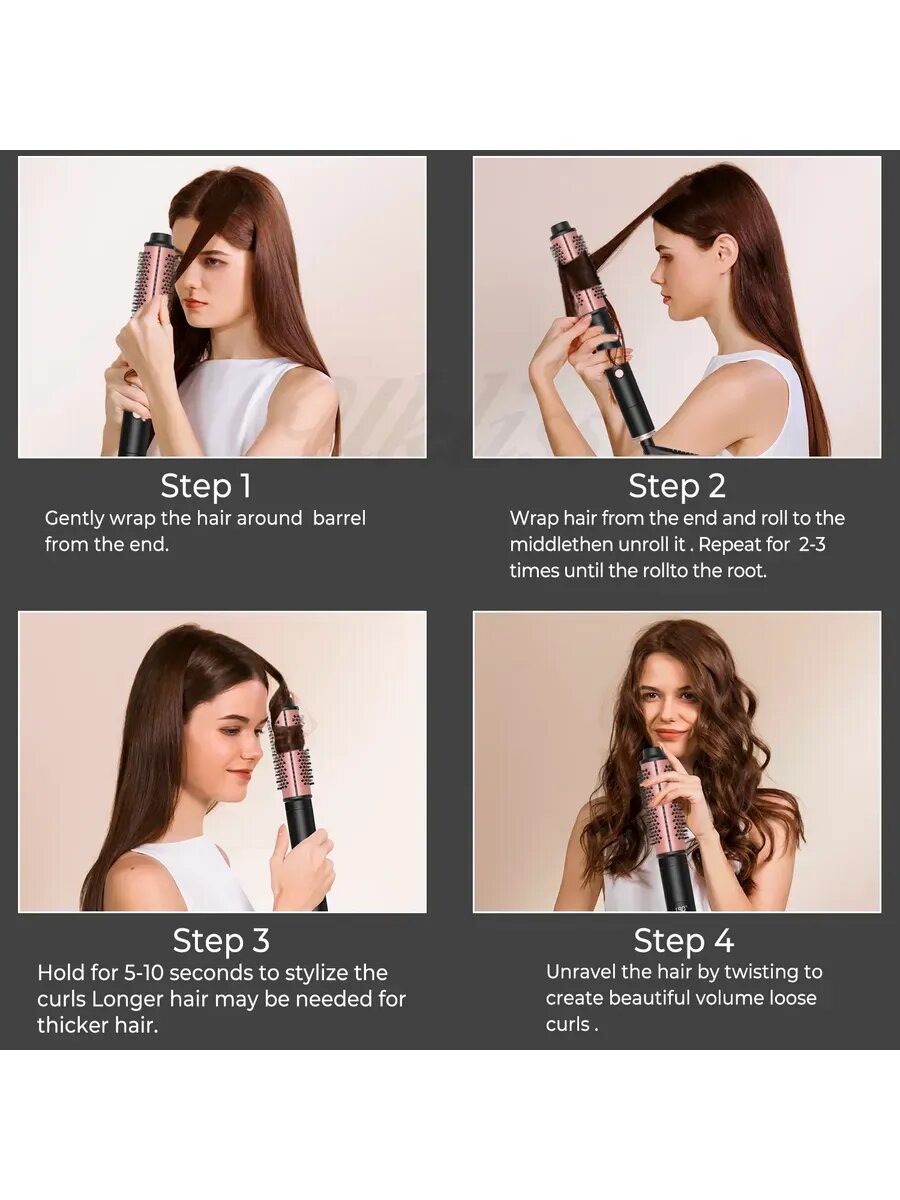 Step 1
Gently wrap the hair around barrel from the end.

Step 2
Wrap hair from the end and roll to the middlethen unroll it . Repeat for 2-3 times until the rollto the root.

Step 3
Hold for 5-10 seconds to stylize the curls Longer hair may be needed for thicker hair.

Step 4
Unravel the hair by twisting to create beautiful volume loose curls .