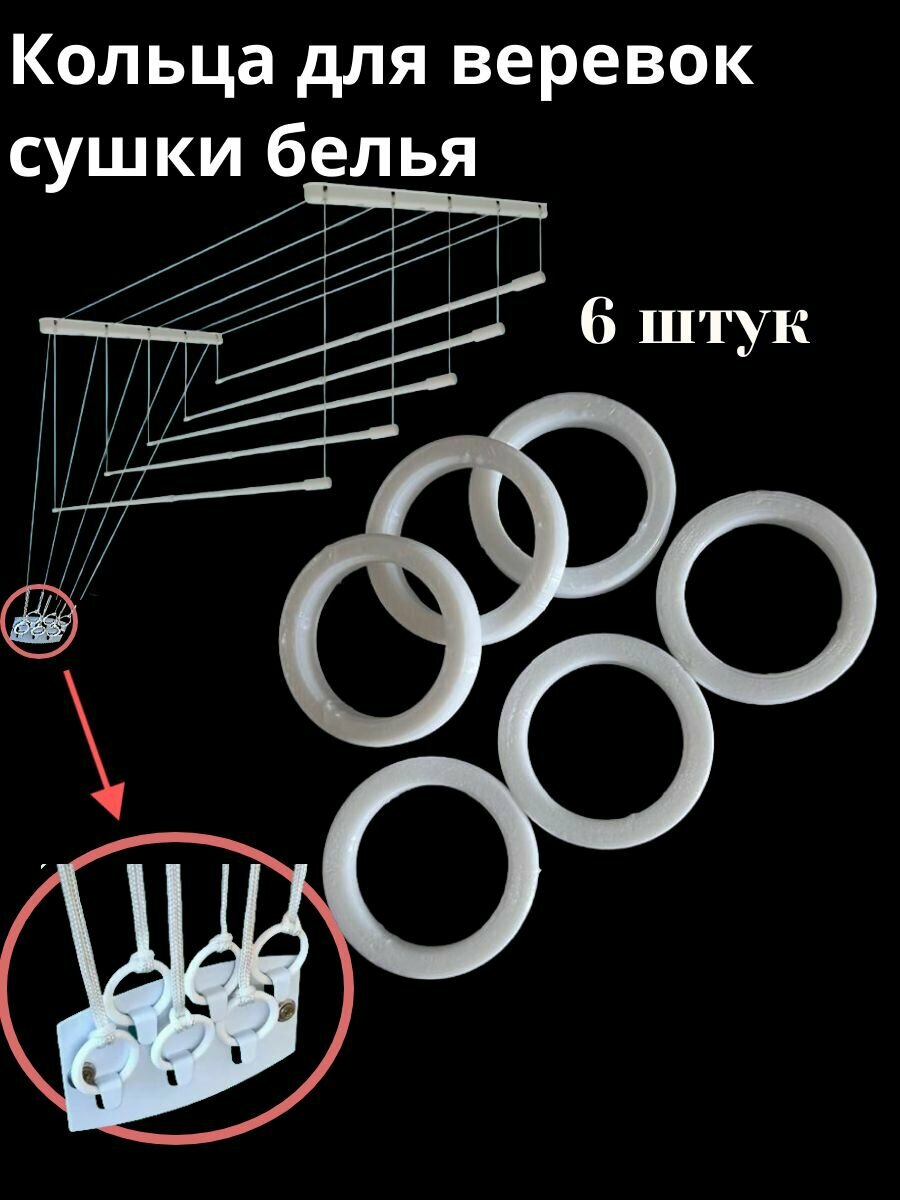 Кольца для веревок сушки белья

6 штук