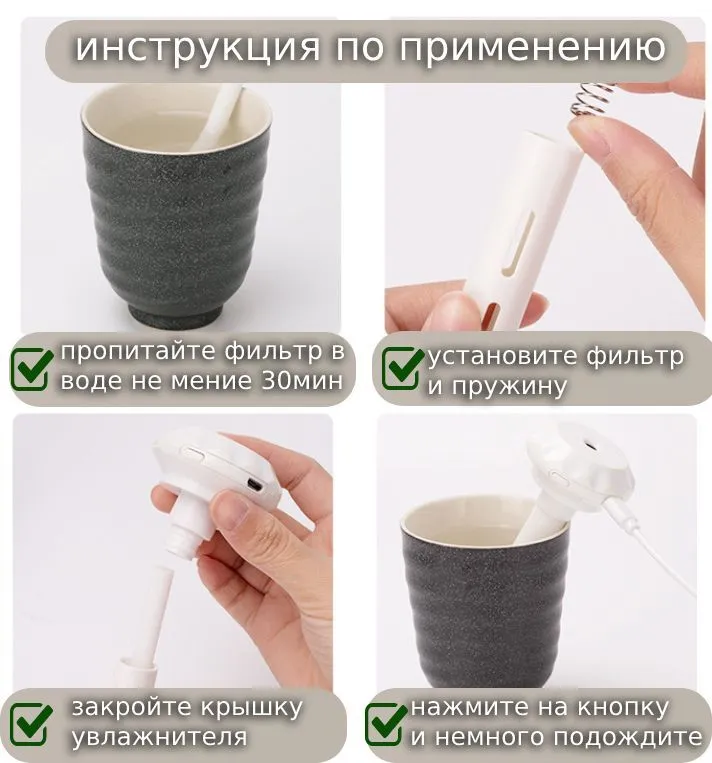 инструкция по применению

пропитайте фильтр в воде не мение 30мин

установите фильтр и пружину

закройте крышку увлажнителя

нажмите на кнопку и немного подождите