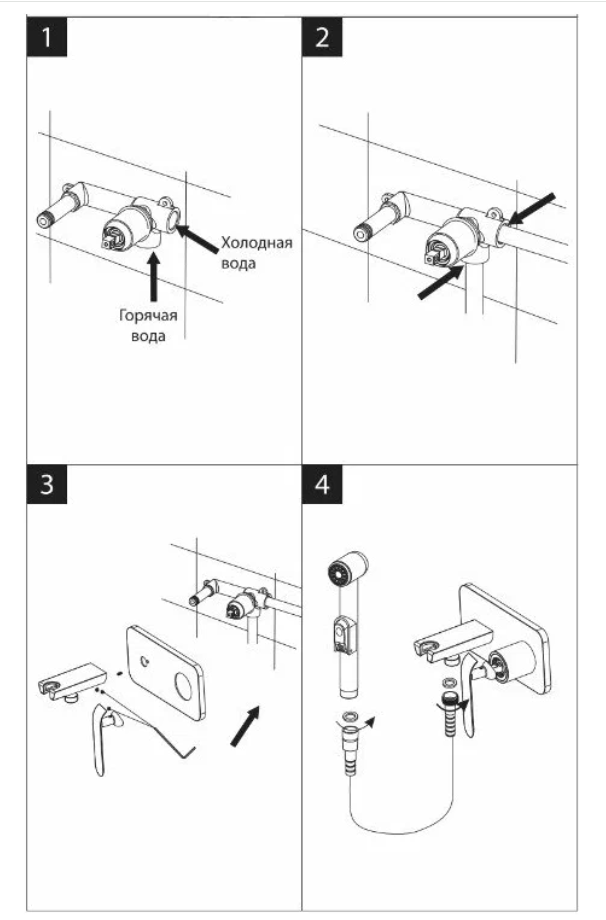 1

Холодная вода

Горячая вода

2

3

4