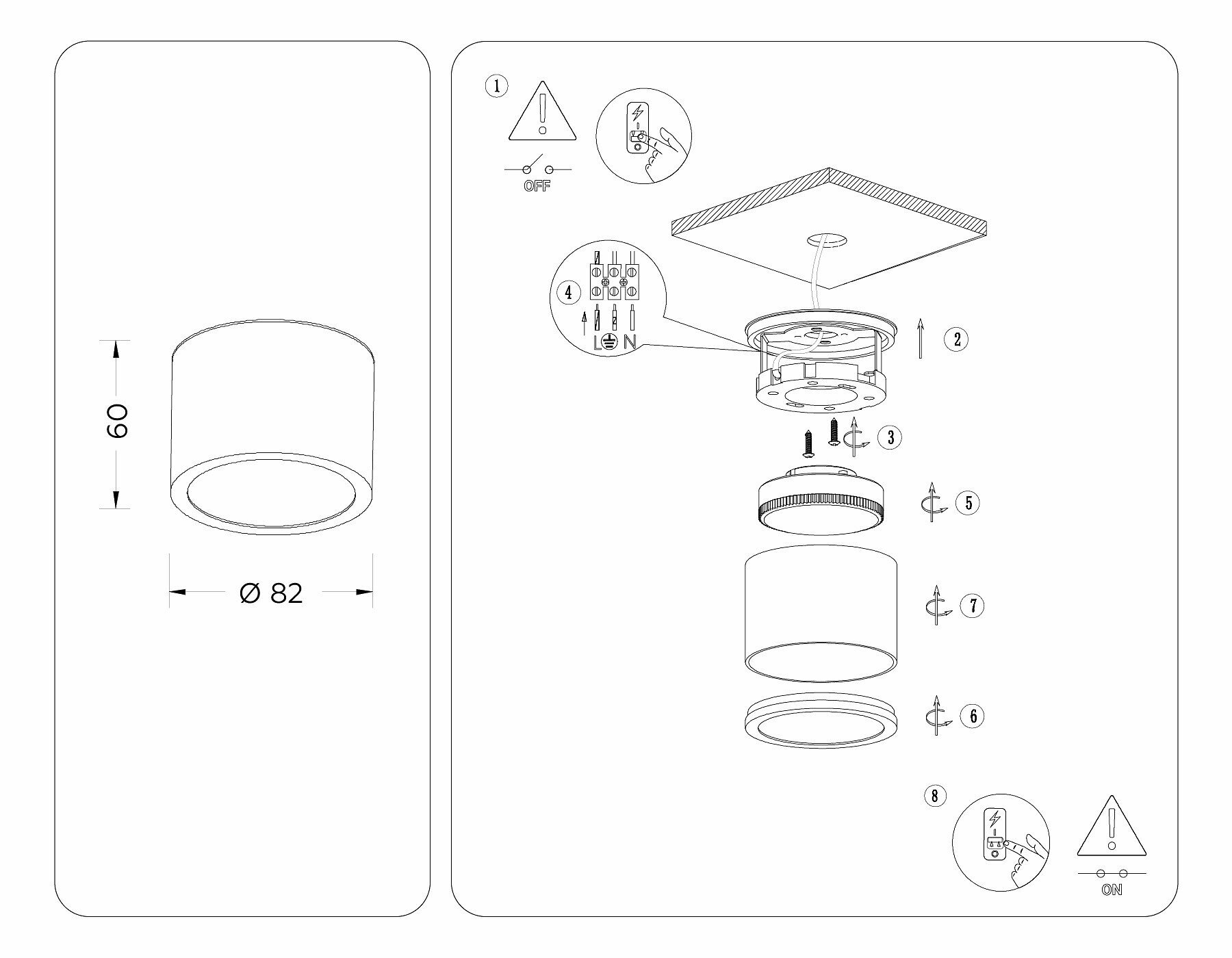 60

Ø 82

1

OFF

4

L N

2

3

5

7

6

8

ON