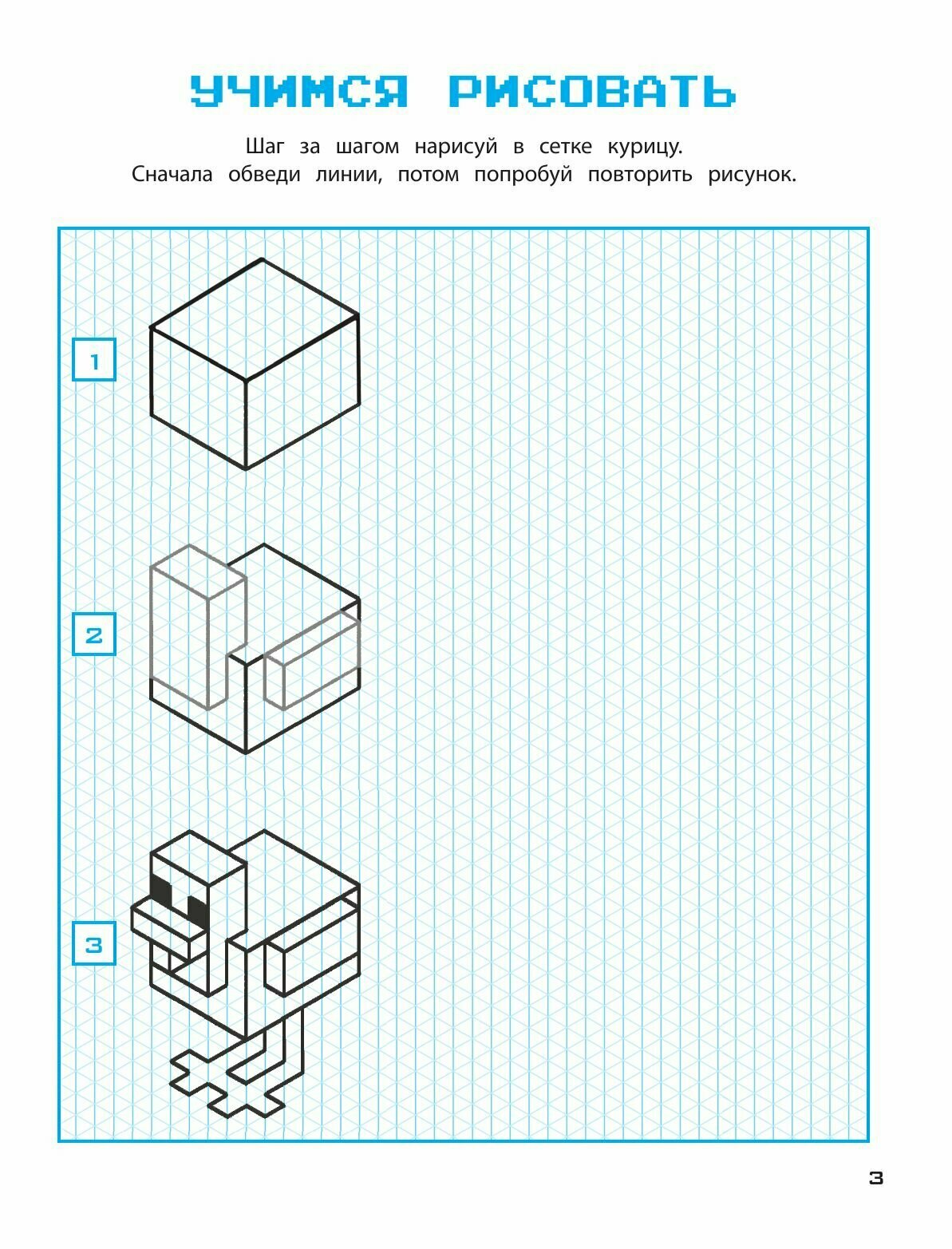 УЧИМСЯ РИСОВАТЬ

Шаг за шагом нарисуй в сетке курицу.
Сначала обведи линии, потом попробуй повторить рисунок.

1

2

3

3