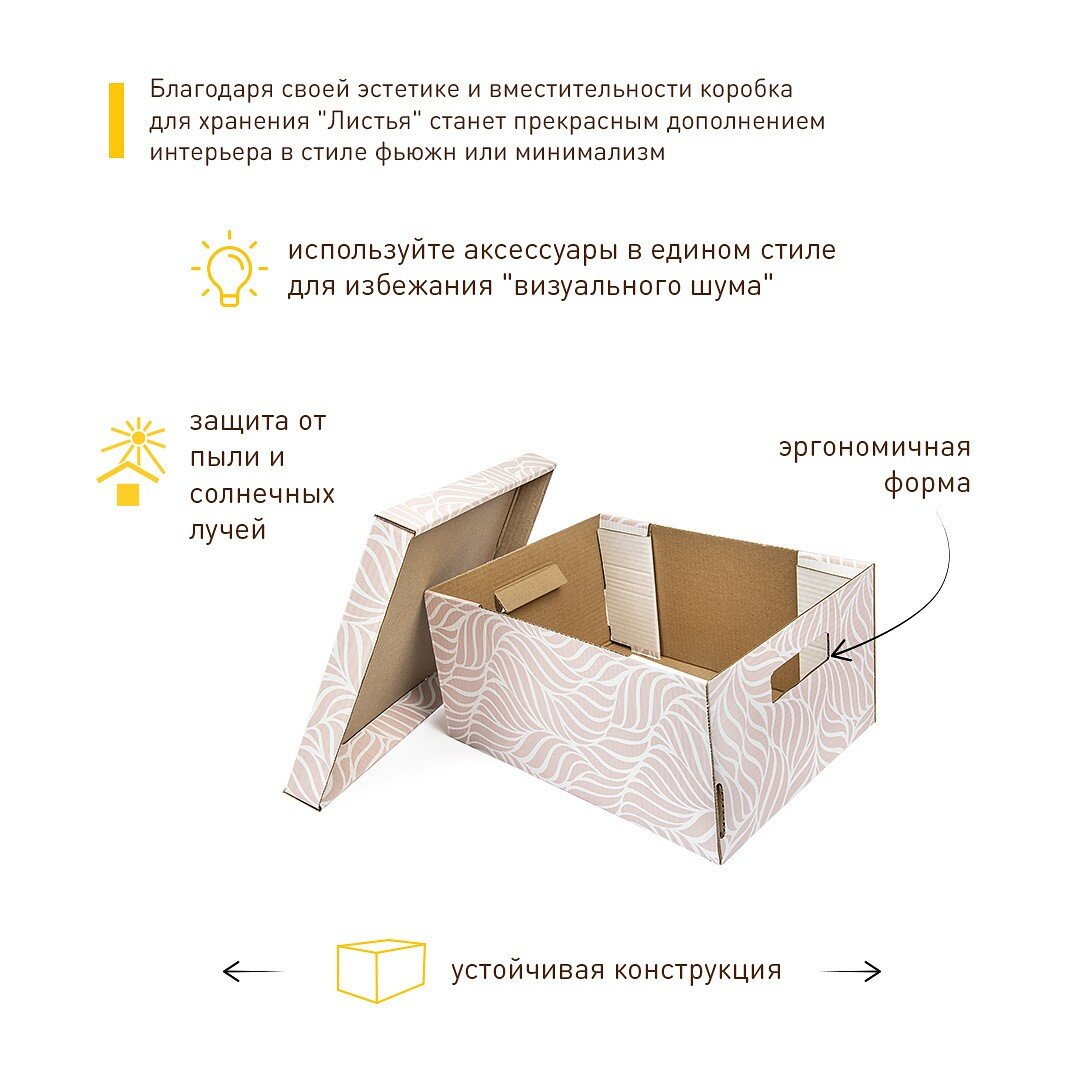 Благодаря своей эстетике и вместительности коробка для хранения "Листья" станет прекрасным дополнением интерьера в стиле фьюжн или минимализм

используйте аксессуары в едином стиле для избежания "визуального шума"

защита от пыли и солнечных лучей

эргономичная форма

устойчивая конструкция