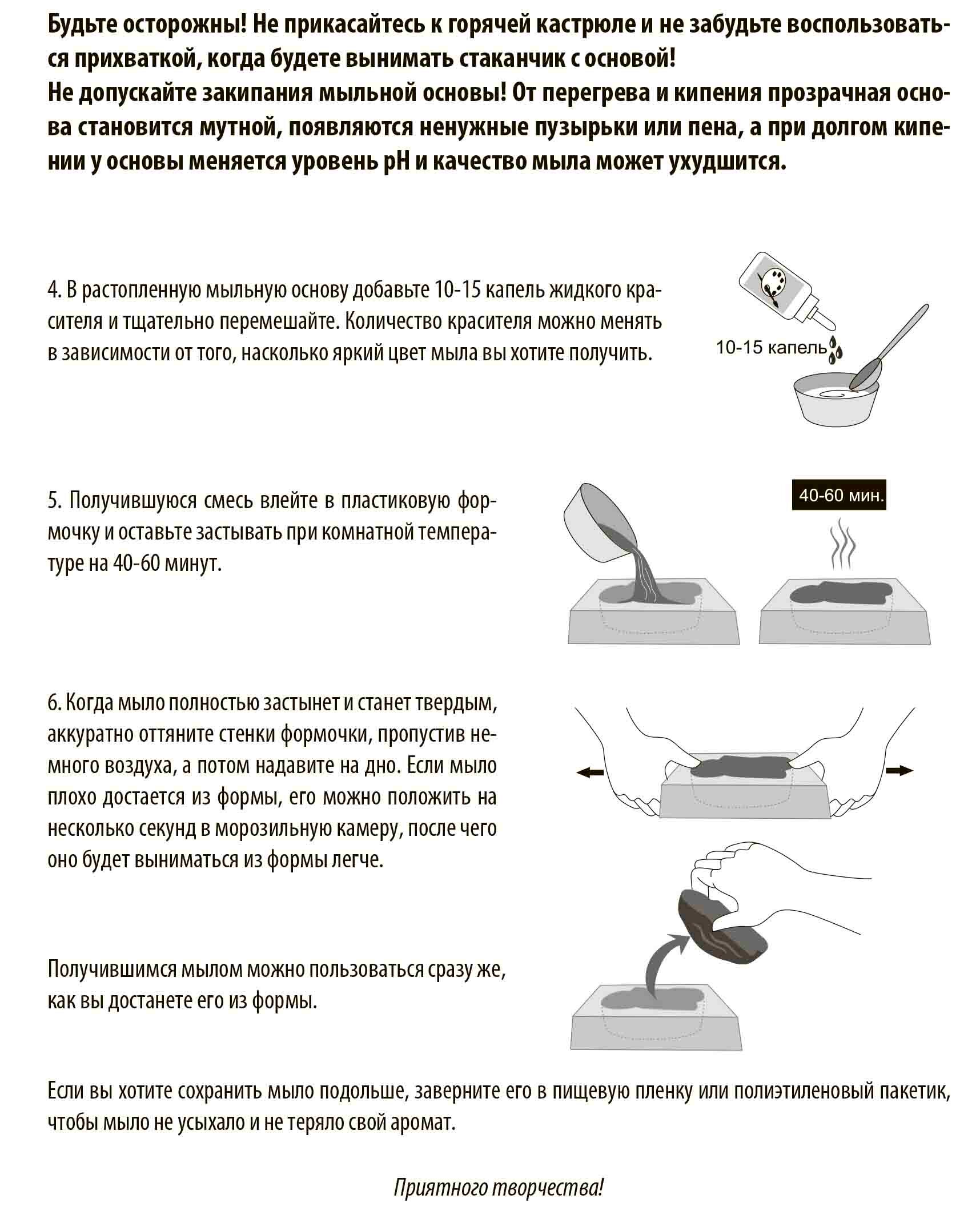 Будьте осторожны! Не прикасайтесь к горячей кастрюле и не забудьте воспользоваться прихваткой, когда будете вынимать стаканчик с основой!
Не допускайте закипания мыльной основы! От перегрева и кипения прозрачная основа становится мутной, появляются ненужные пузырьки или пена, а при долгом кипении у основы меняется уровень pH и качество мыла может ухудшится.

4. В растопленную мыльную основу добавьте 10-15 капель жидкого красителя и тщательно перемешайте. Количество красителя можно менять в зависимости от того, насколько яркий цвет мыла вы хотите получить.

10-15 капель

5. Получившуюся смесь влейте в пластиковую формочку и оставьте застывать при комнатной температуре на 40-60 минут.

40-60 мин.

6. Когда мыло полностью застынет и станет твердым, аккуратно оттяните стенки формочки, пропустив немного воздуха, а потом надавите на дно. Если мыло плохо достается из формы, его можно положить на несколько секунд в морозильную камеру, после чего оно будет выниматься из формы легче.

Получившимся мылом можно пользоваться сразу же, как вы достанете его из формы.

Если вы хотите сохранить мыло подольше, заверните его в пищевую пленку или полиэтиленовый пакетик, чтобы мыло не усыхало и не теряло свой аромат.

Приятного творчества!