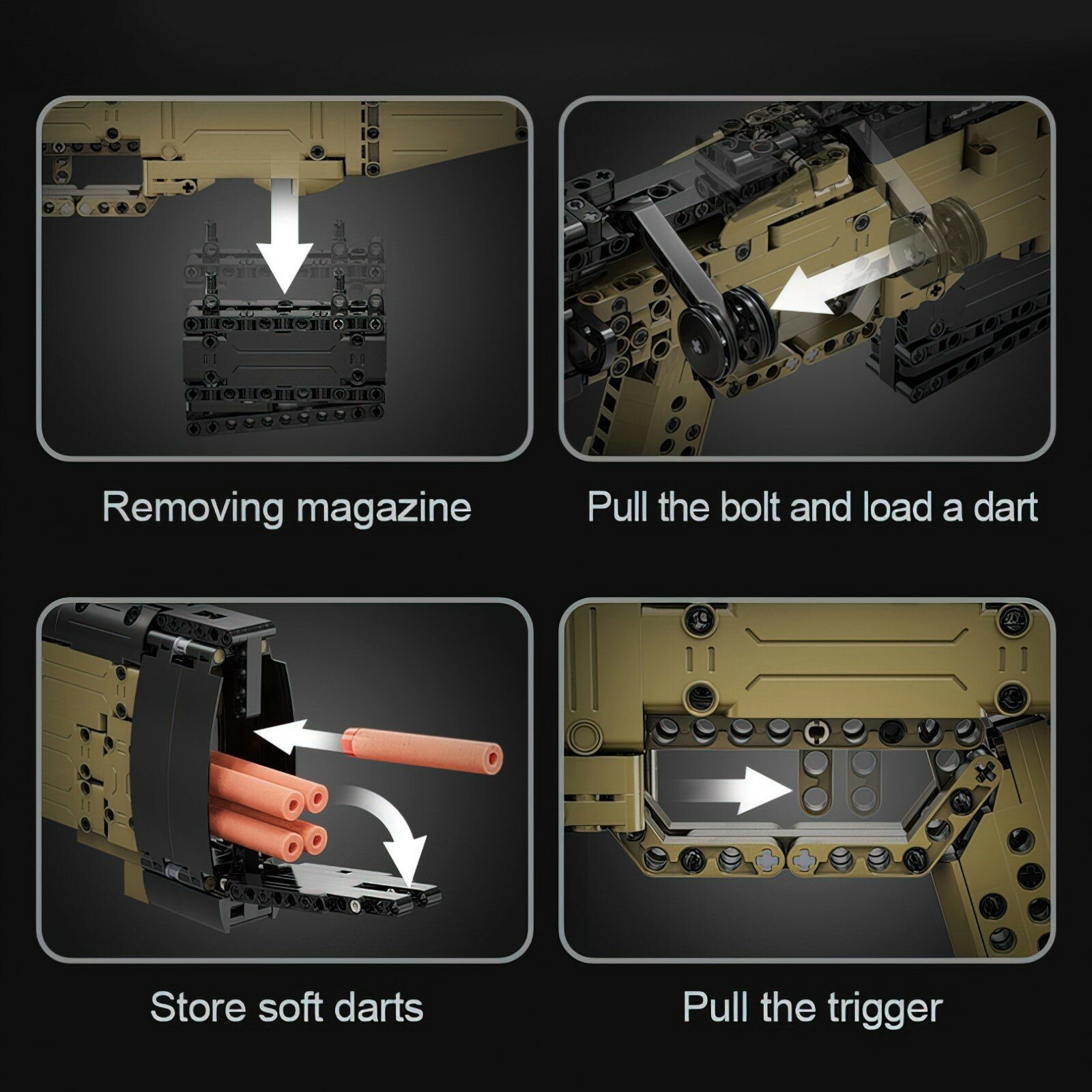 Removing magazine

Pull the bolt and load a dart

Store soft darts

Pull the trigger