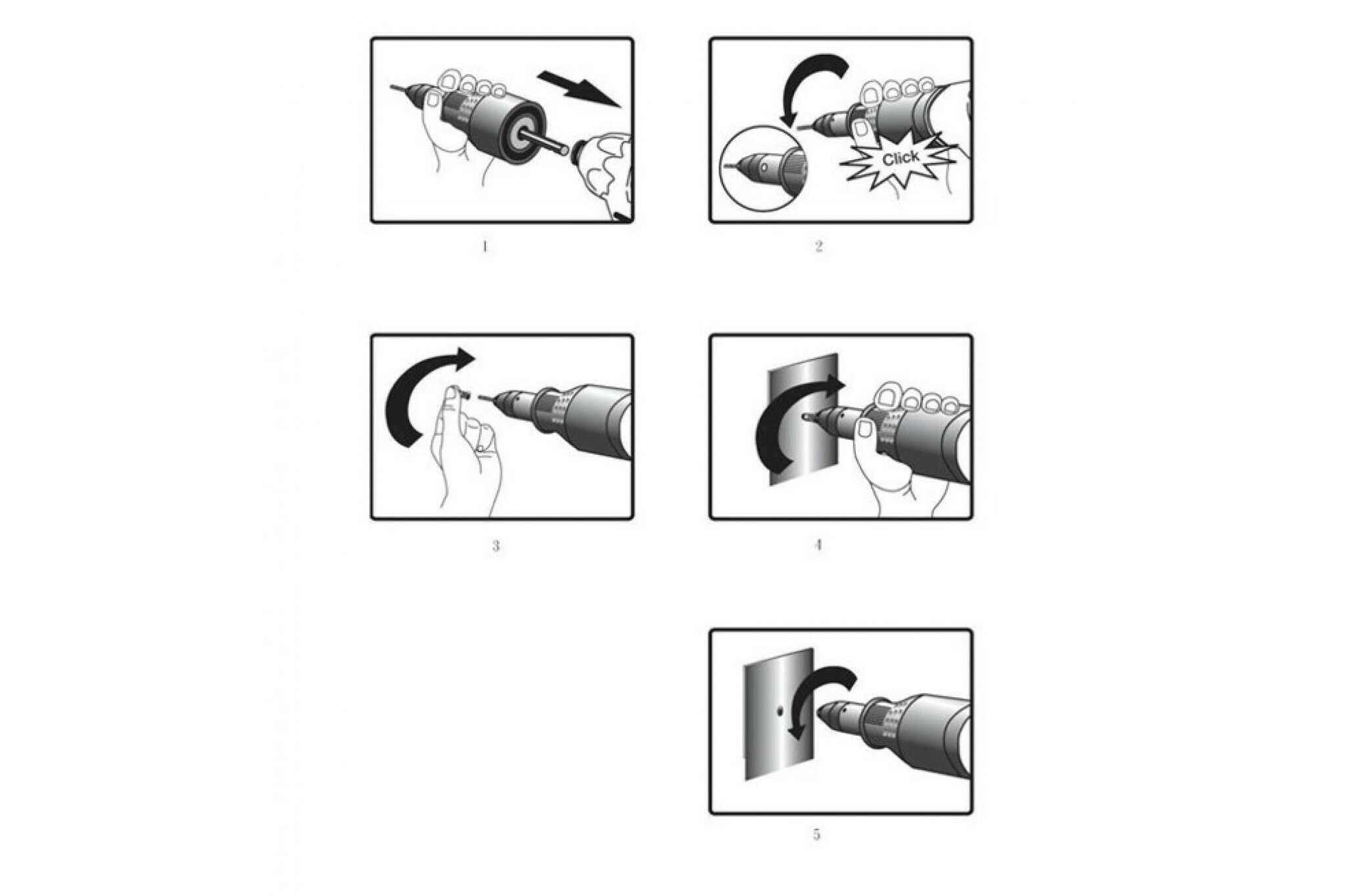 1

Click

2

3

4

5