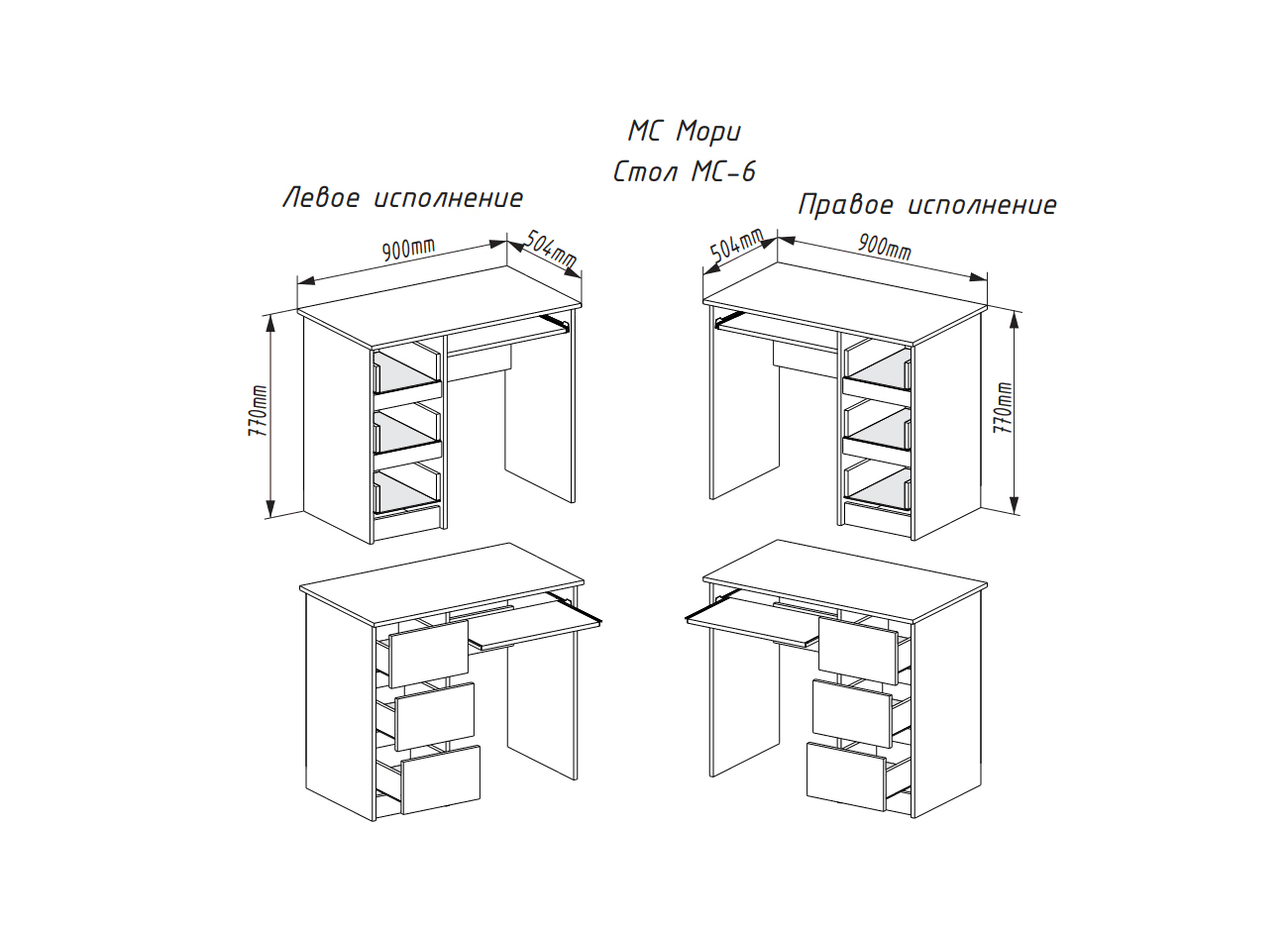 МС Мори
Стол МС-6

Левое исполнение

900mm
504mm
770mm

Правое исполнение

504mm
900mm
770mm