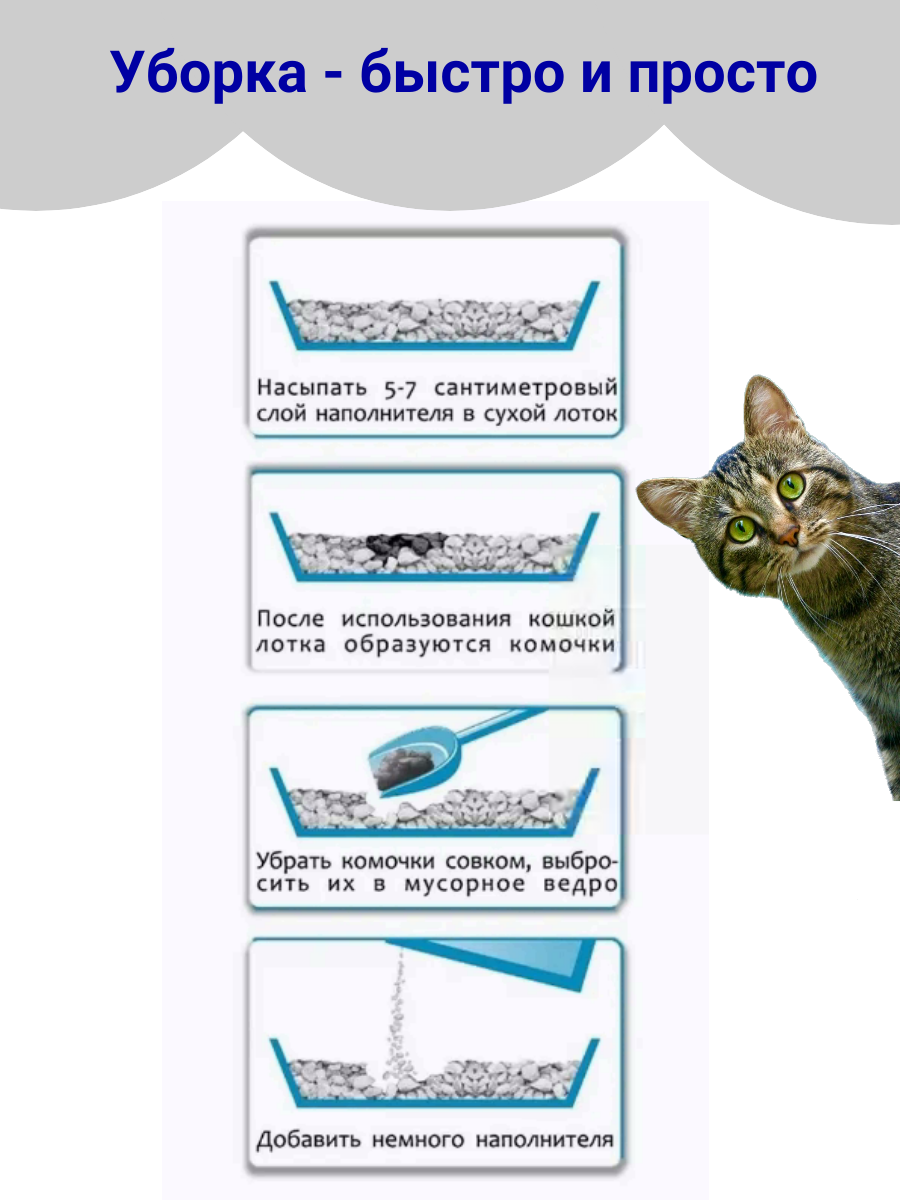 Уборка - быстро и просто

Насыпать 5-7 сантиметровый слой наполнителя в сухой лоток

После использования кошкой лотка образуются комочки

Убрать комочки совком, выбросить их в мусорное ведро

Добавить немного наполнителя