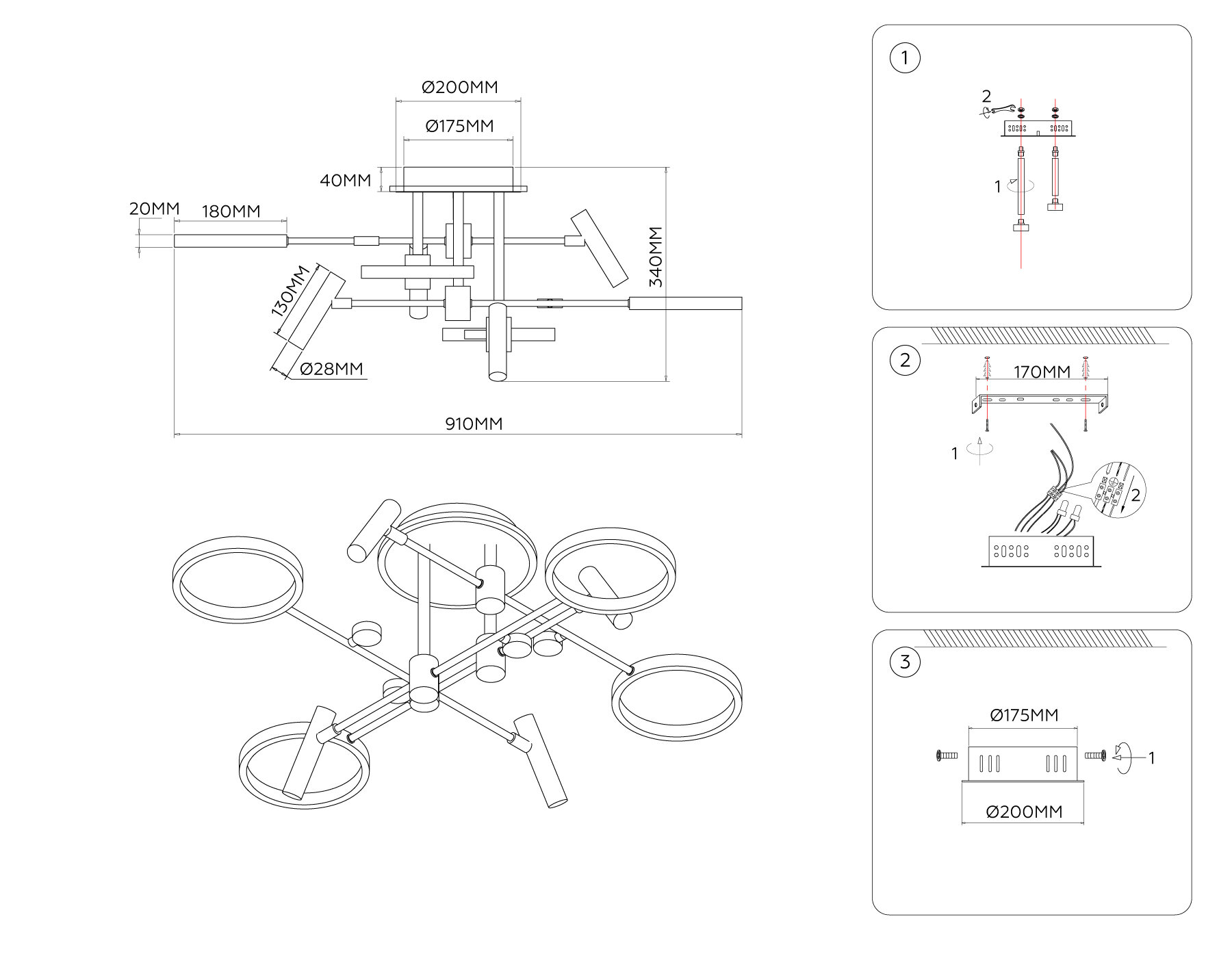 Ø200MM
Ø175MM
40MM
20MM
180MM
340MM
130MM
Ø28MM
910MM

1
2
1

2
170MM
1
2

3
Ø175MM
1
Ø200MM