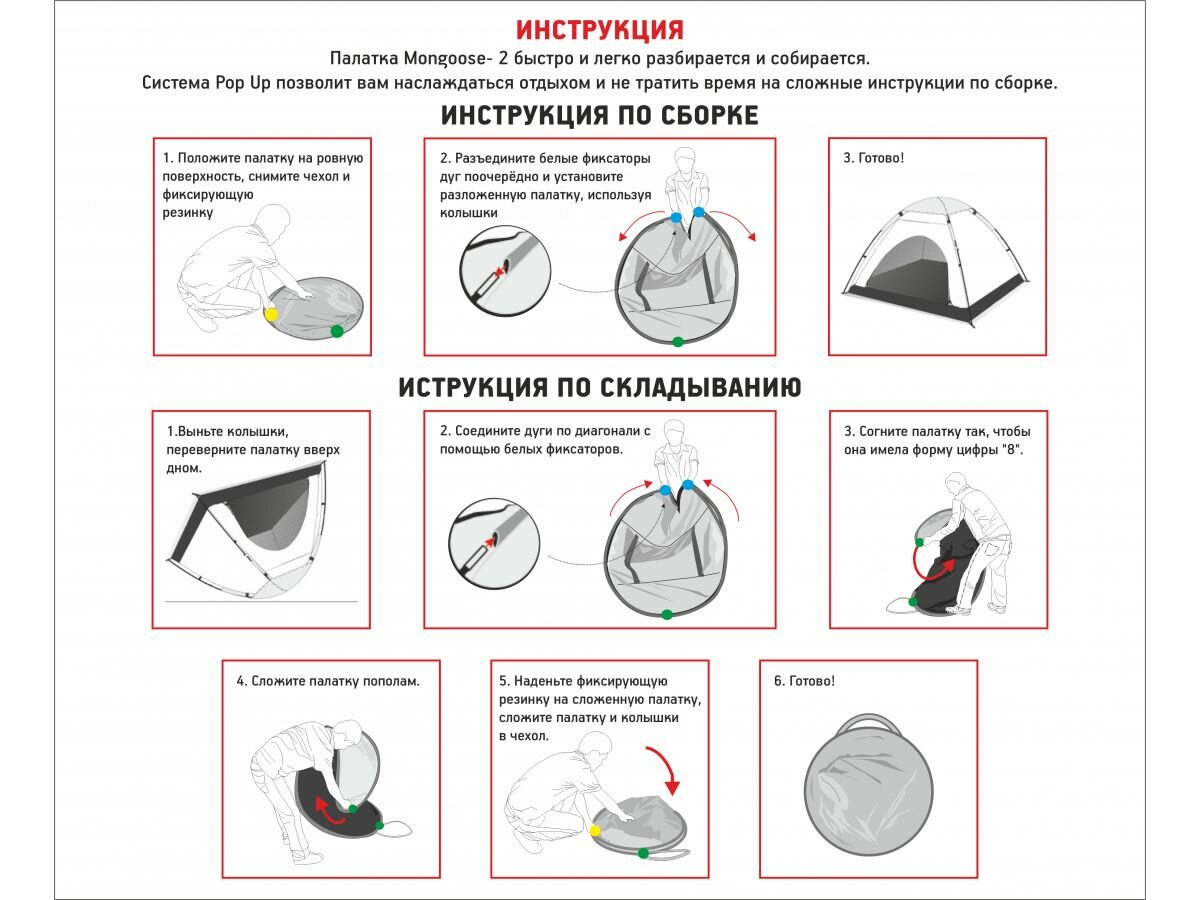 ИНСТРУКЦИЯ

Палатка Mongoose- 2 быстро и легко разбирается и собирается.
Система Pop Up позволит вам наслаждаться отдыхом и не тратить время на сложные инструкции по сборке.

ИНСТРУКЦИЯ ПО СБОРКЕ

1. Положите палатку на ровную поверхность, снимите чехол и фиксирующую резинку

2. Разъедините белые фиксаторы дуг поочерёдно и установите разложенную палатку, используя колышки

3. Готово!

ИСТРУКЦИЯ ПО СКЛАДЫВАНИЮ

1.Выньте колышки, переверните палатку вверх дном.

2. Соедините дуги по диагонали с помощью белых фиксаторов.

3. Согните палатку так, чтобы она имела форму цифры "8".

4. Сложите палатку пополам.

5. Наденьте фиксирующую резинку на сложенную палатку, сложите палатку и колышки в чехол.

6. Готово!