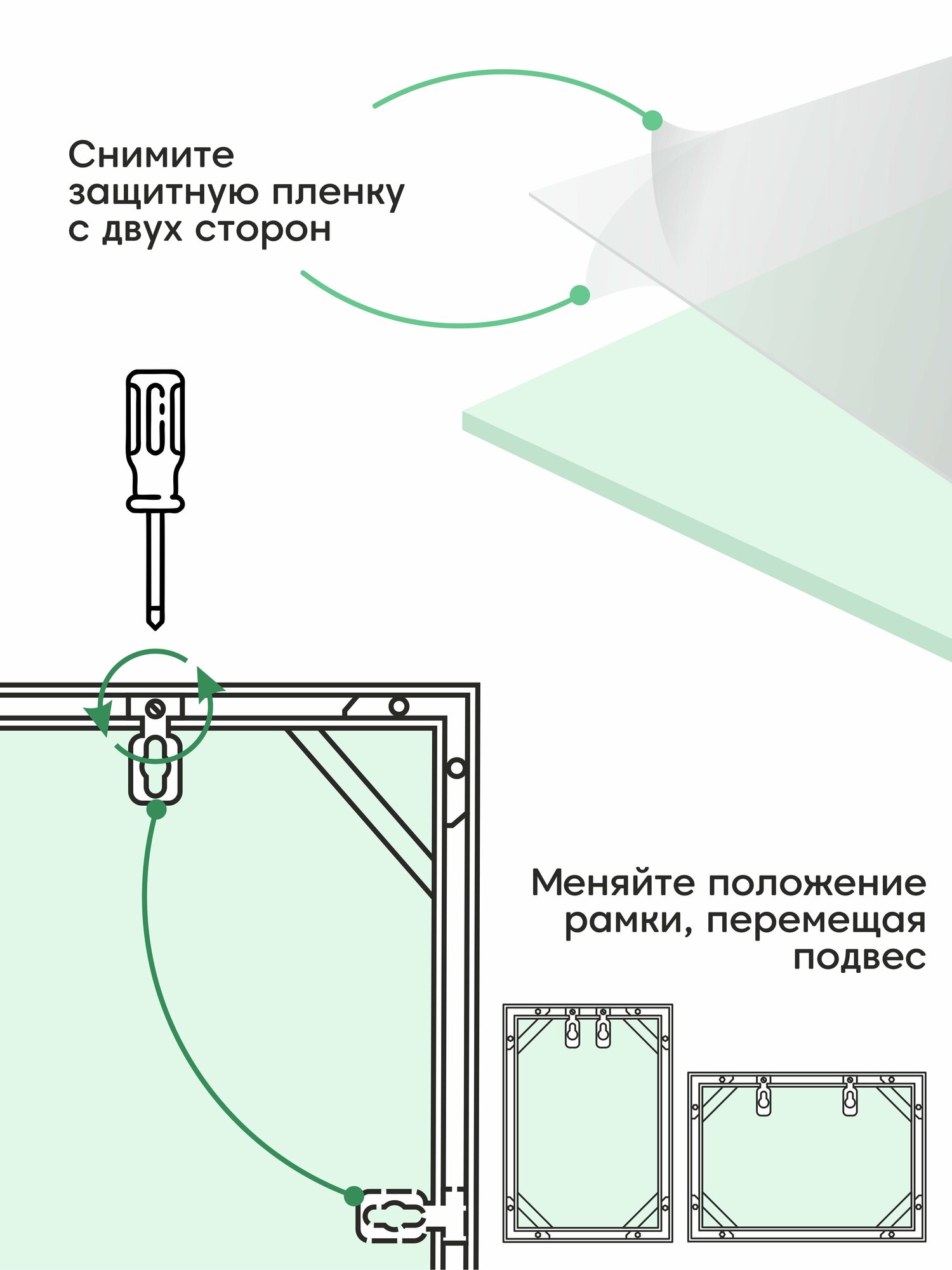 Снимите защитную пленку с двух сторон

Меняйте положение рамки, перемещая подвес