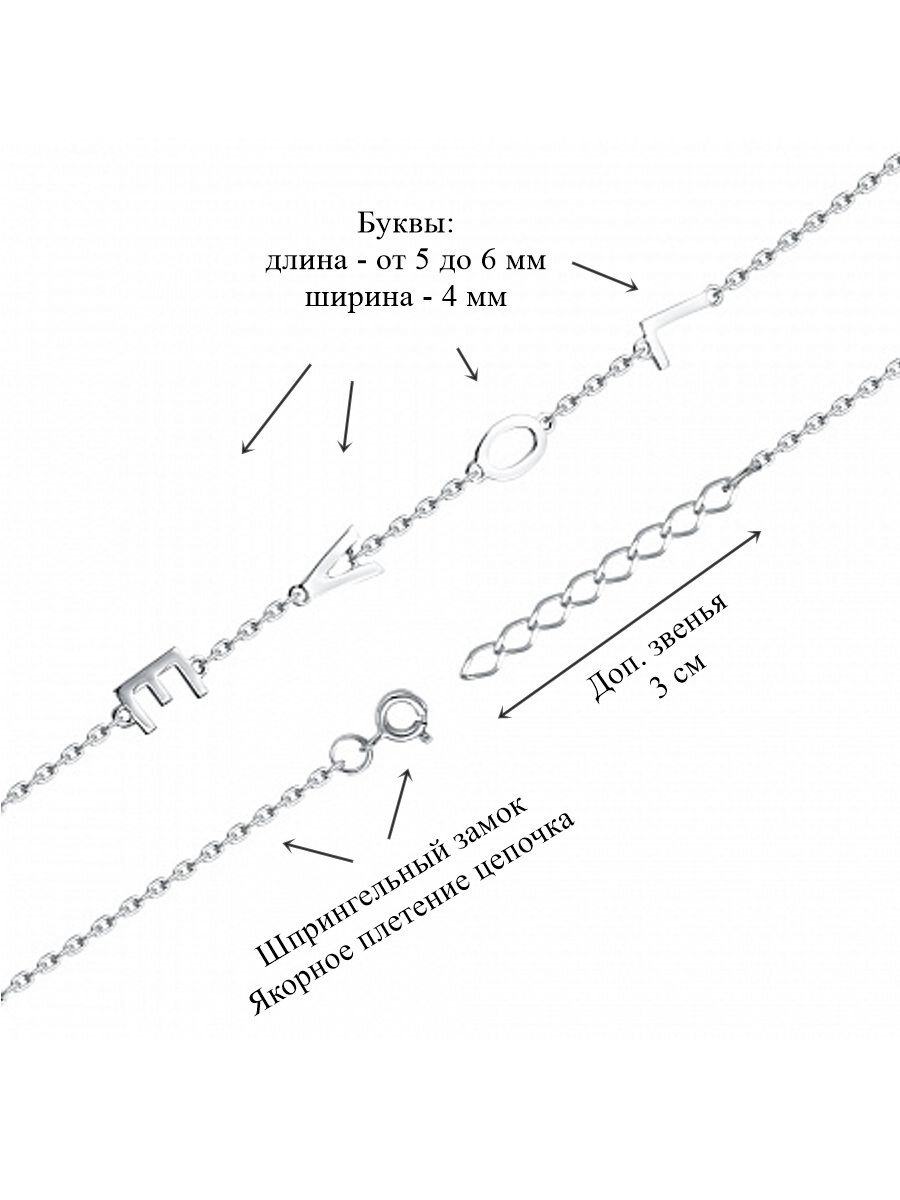 Буквы:
длина - от 5 до 6 мм
ширина - 4 мм

Доп. звенья
3 см

Шпрингельный замок
Якорное плетение цепочка