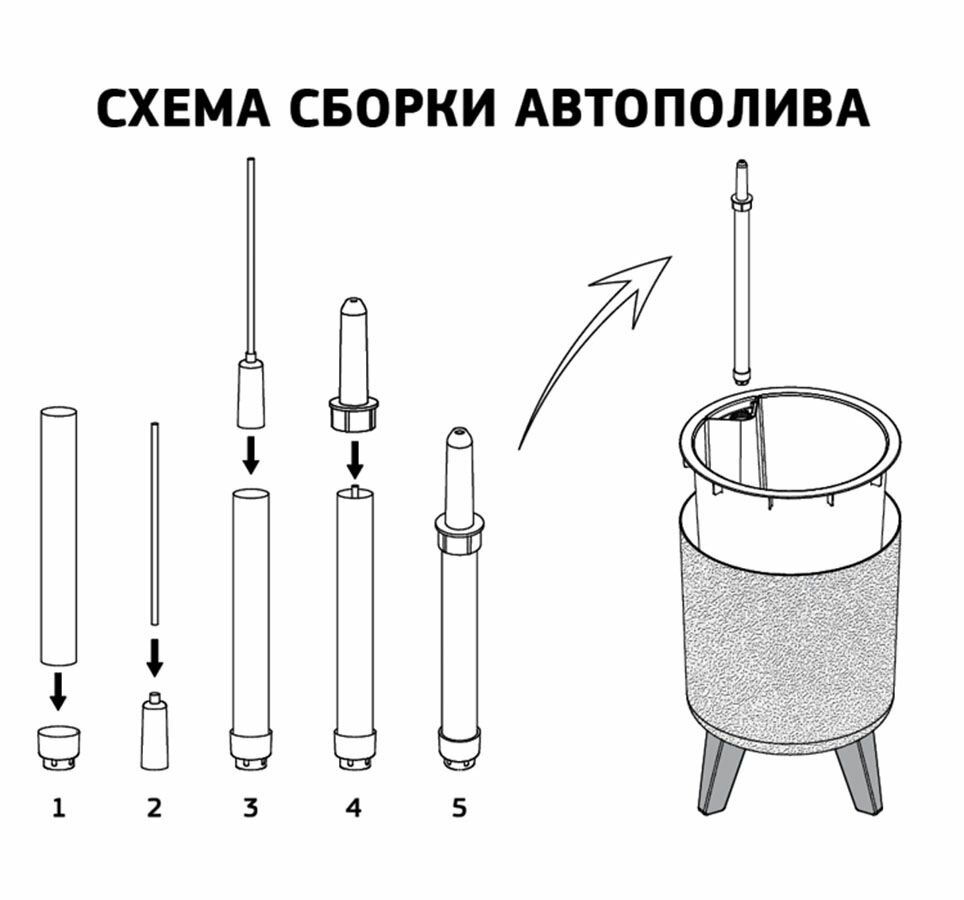 СХЕМА СБОРКИ АВТОПОЛИВА

1
2
3
4
5