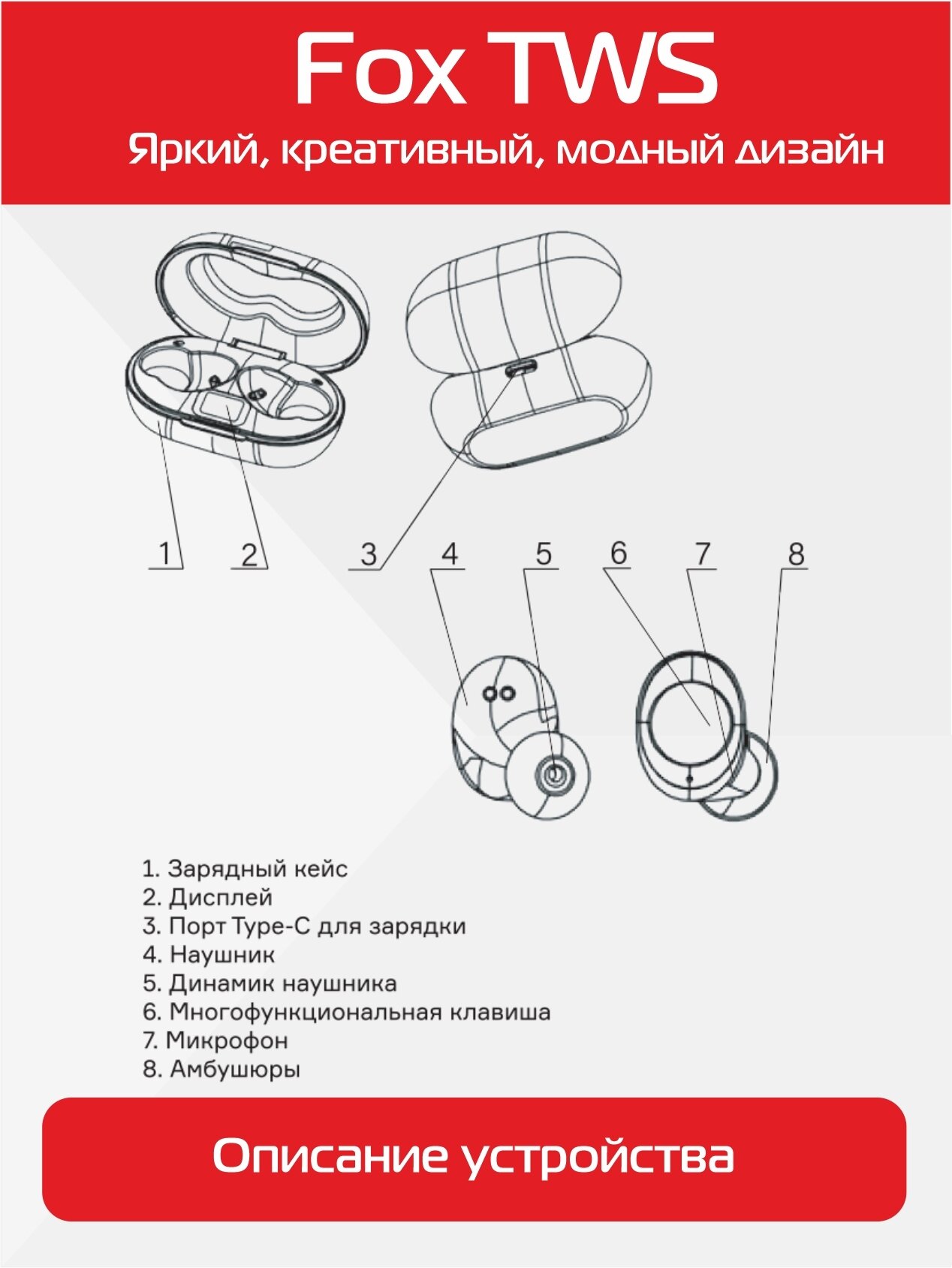 Fox TWS

Яркий, креативный, модный дизайн

1 2 3 4 5 6 7 8

1. Зарядный кейс
2. Дисплей
3. Порт Type-C для зарядки
4. Наушник
5. Динамик наушника
6. Многофункциональная клавиша
7. Микрофон
8. Амбушюры

Описание устройства