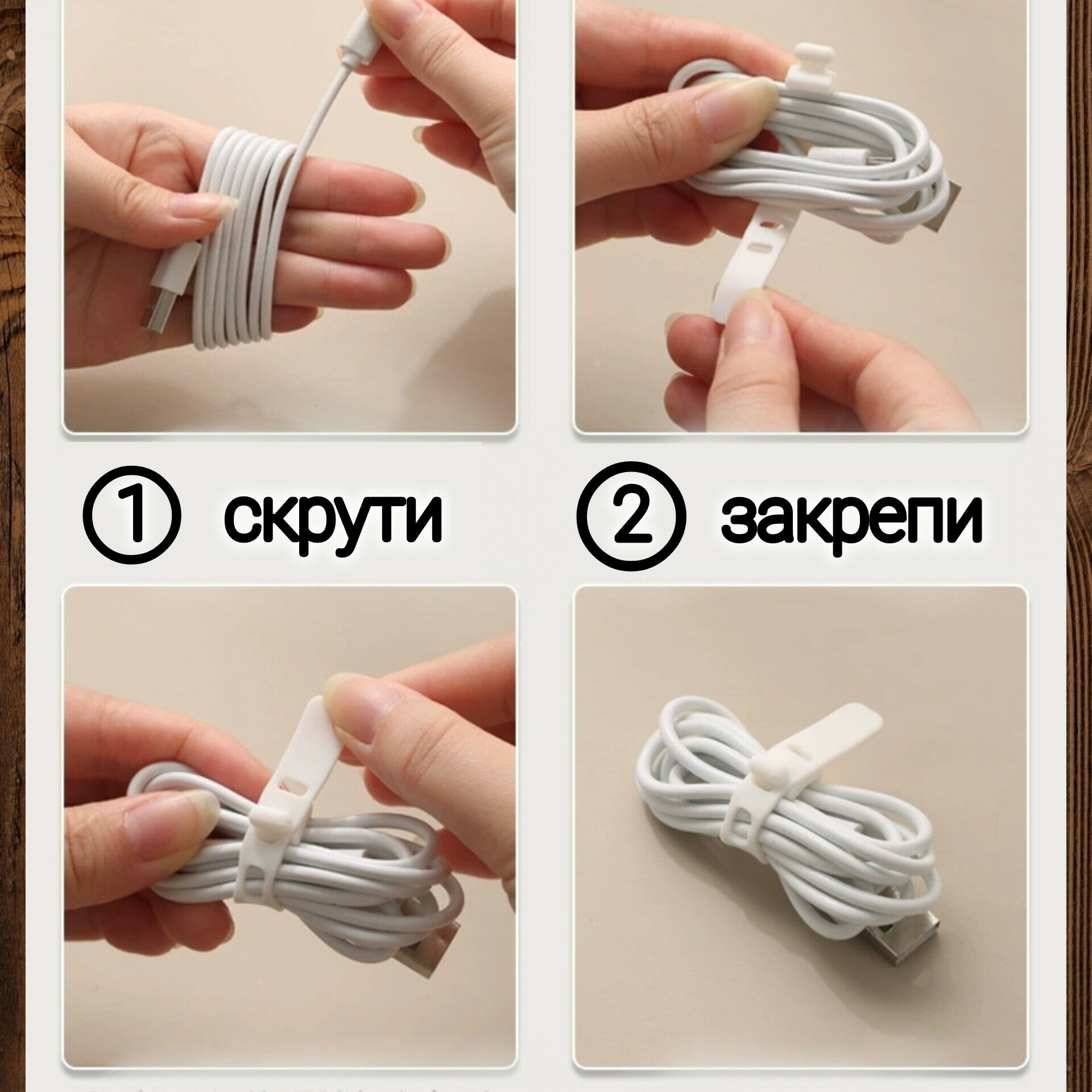 ① скрути

② закрепи