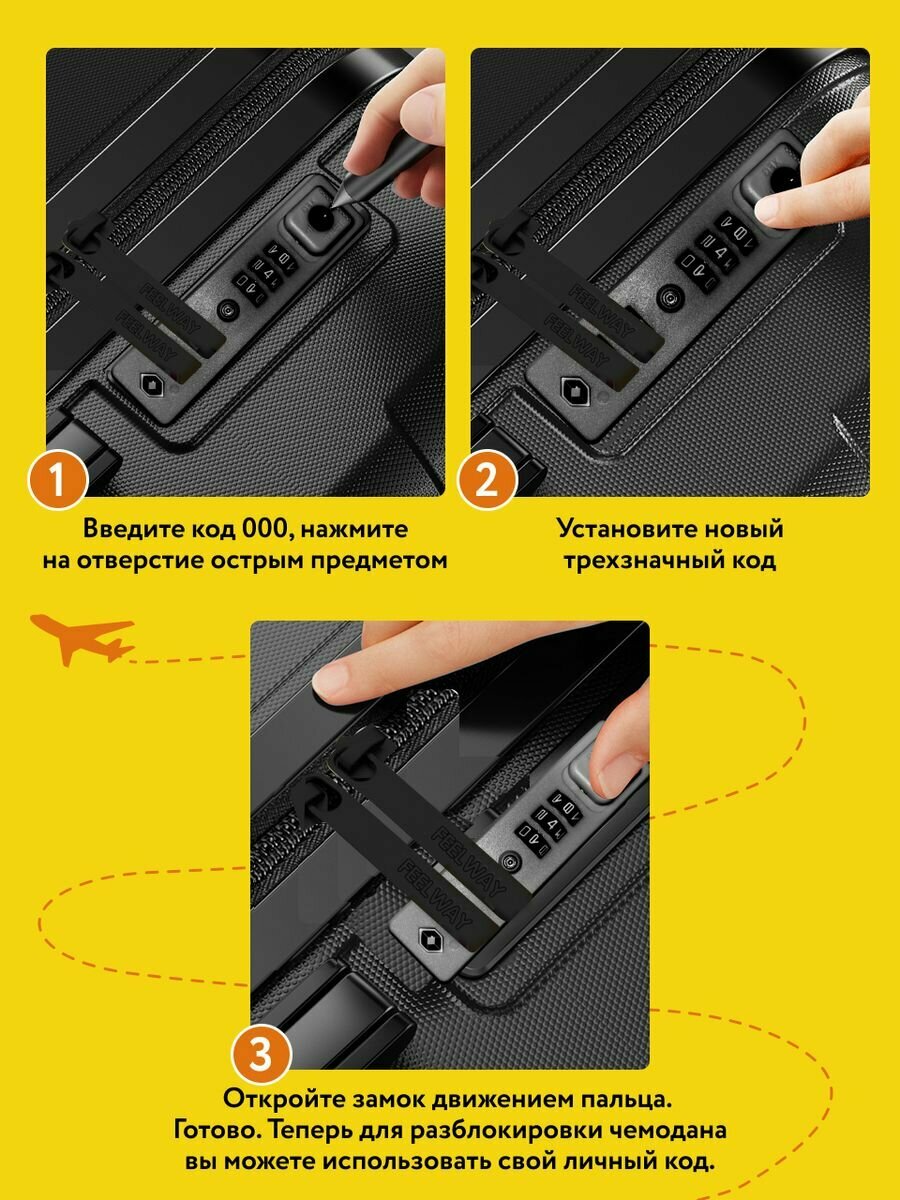 FEELWAY
FEELWAY

1

Введите код 000, нажмите на отверстие острым предметом

FEELWAY
FEELWAY

2

Установите новый трехзначный код

FEELWAY
FEELWAY

3

Откройте замок движением пальца. Готово. Теперь для разблокировки чемодана вы можете использовать свой личный код.